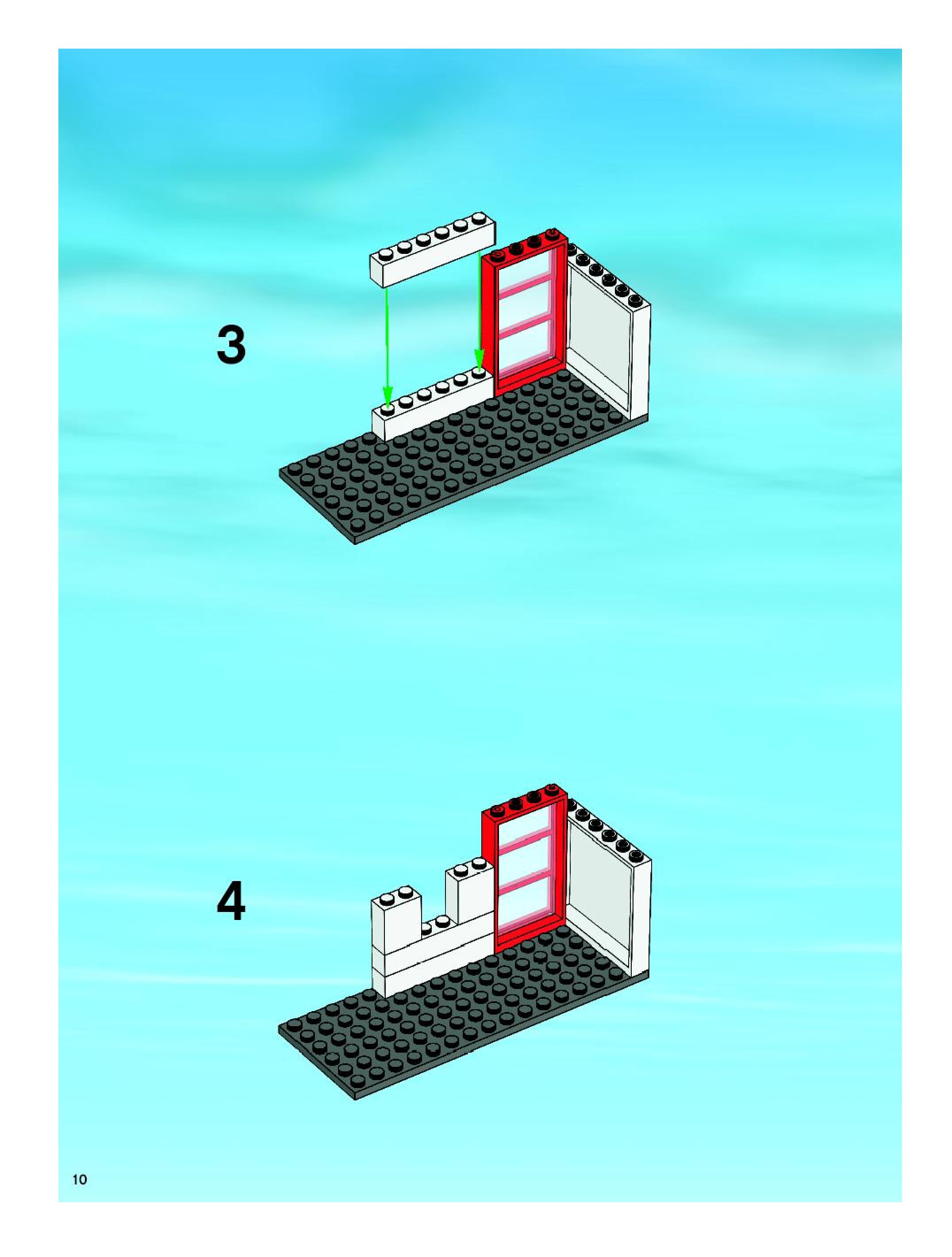 3

4

10