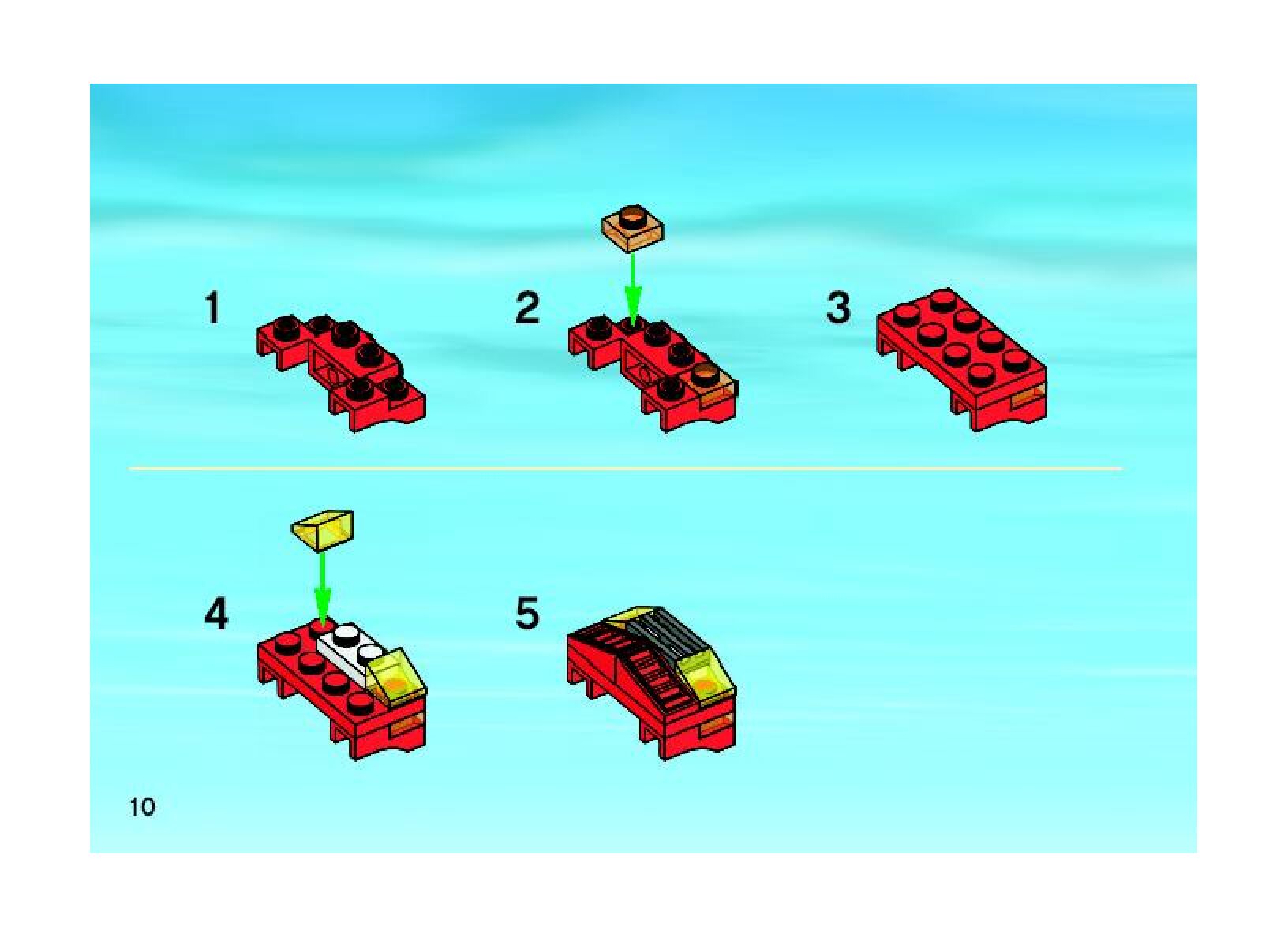 1

2

3

4

5

10