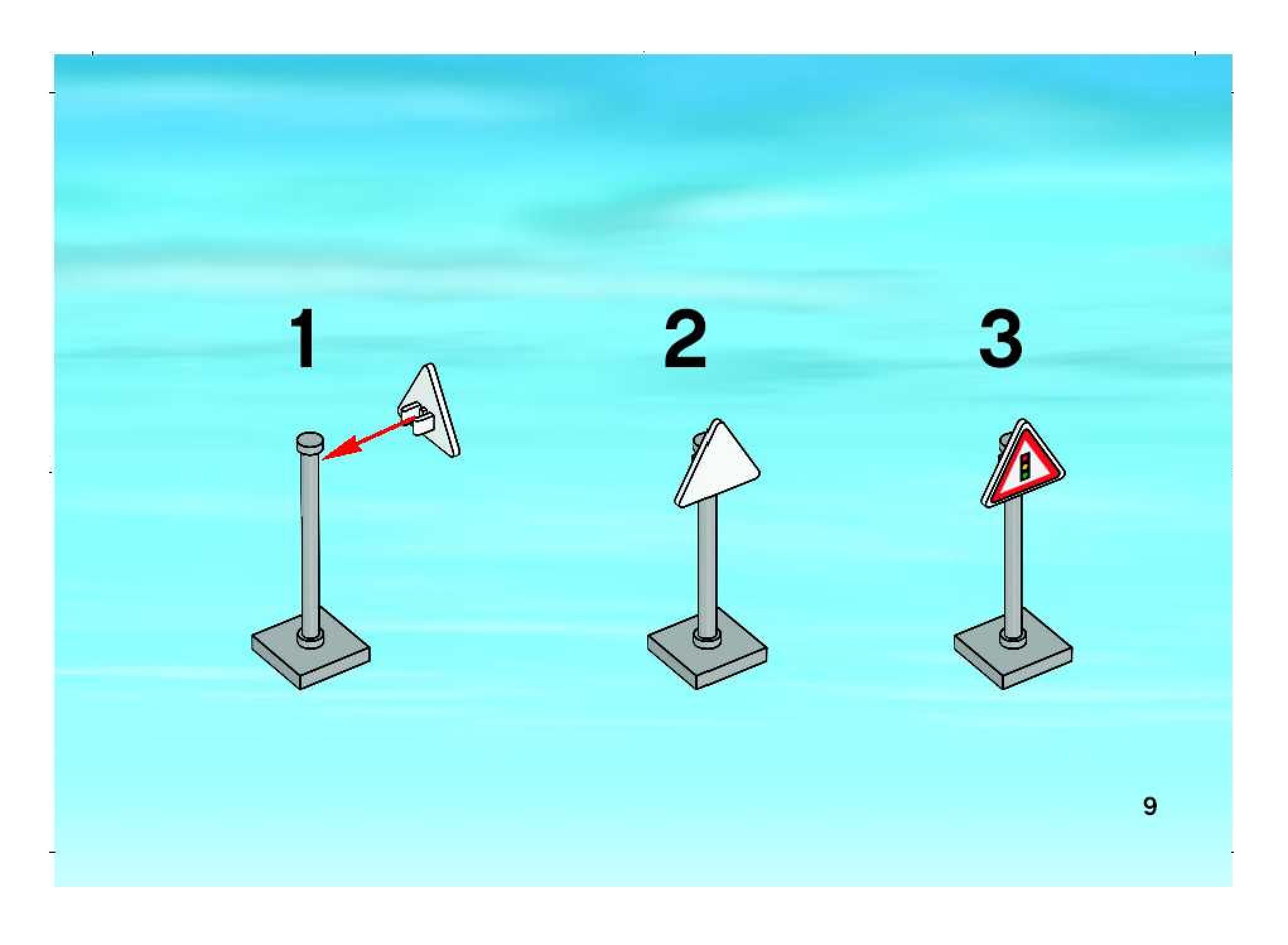 1

2

3

9