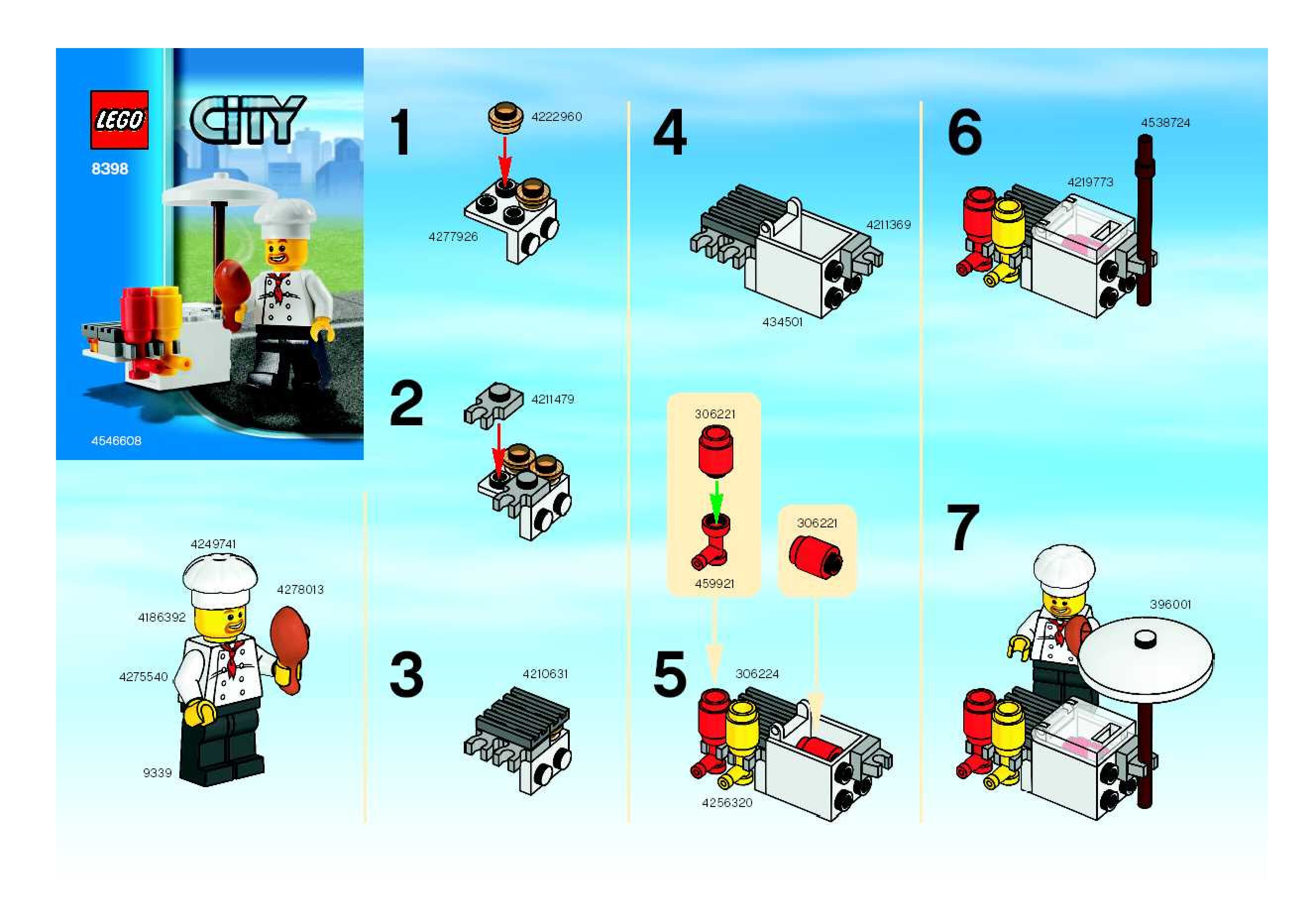 LEGO

CITY

8398

4546608

4249741
4278013
4186392
4275540
9339

1
4222960
4277926

2
4211479

3
4210631

4
4211369
434501

306221
459921
306221

5
306224
4256320

6
4538724
4219773

7
396001