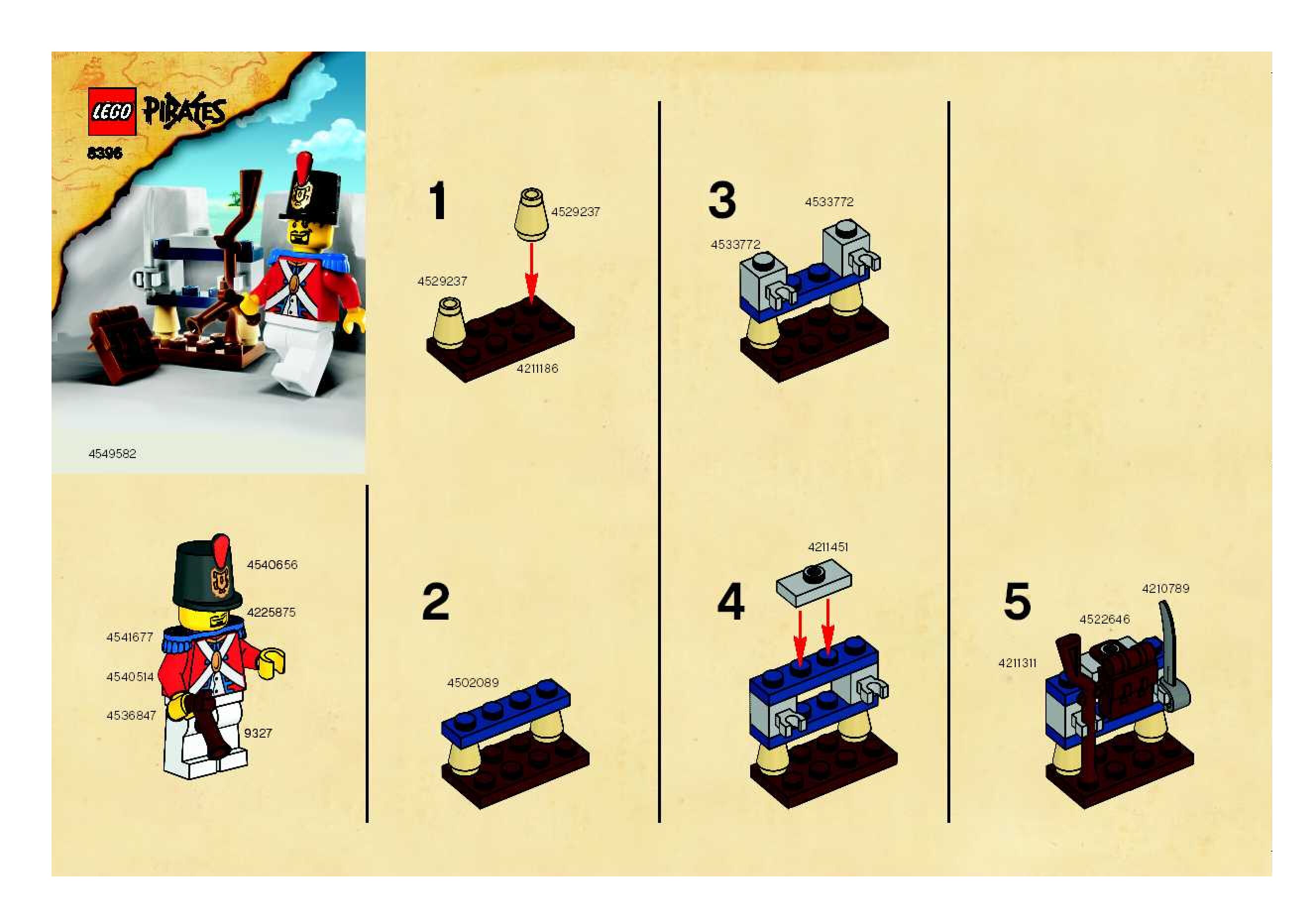 LEGO PIRATES
8396

4549582

4540656
4225875
4541677
4540514
4536847
9327

1
4529237
4529237
4211186

2
4502089

3
4533772
4533772

4
4211451

5
4210789
4522646
4211311