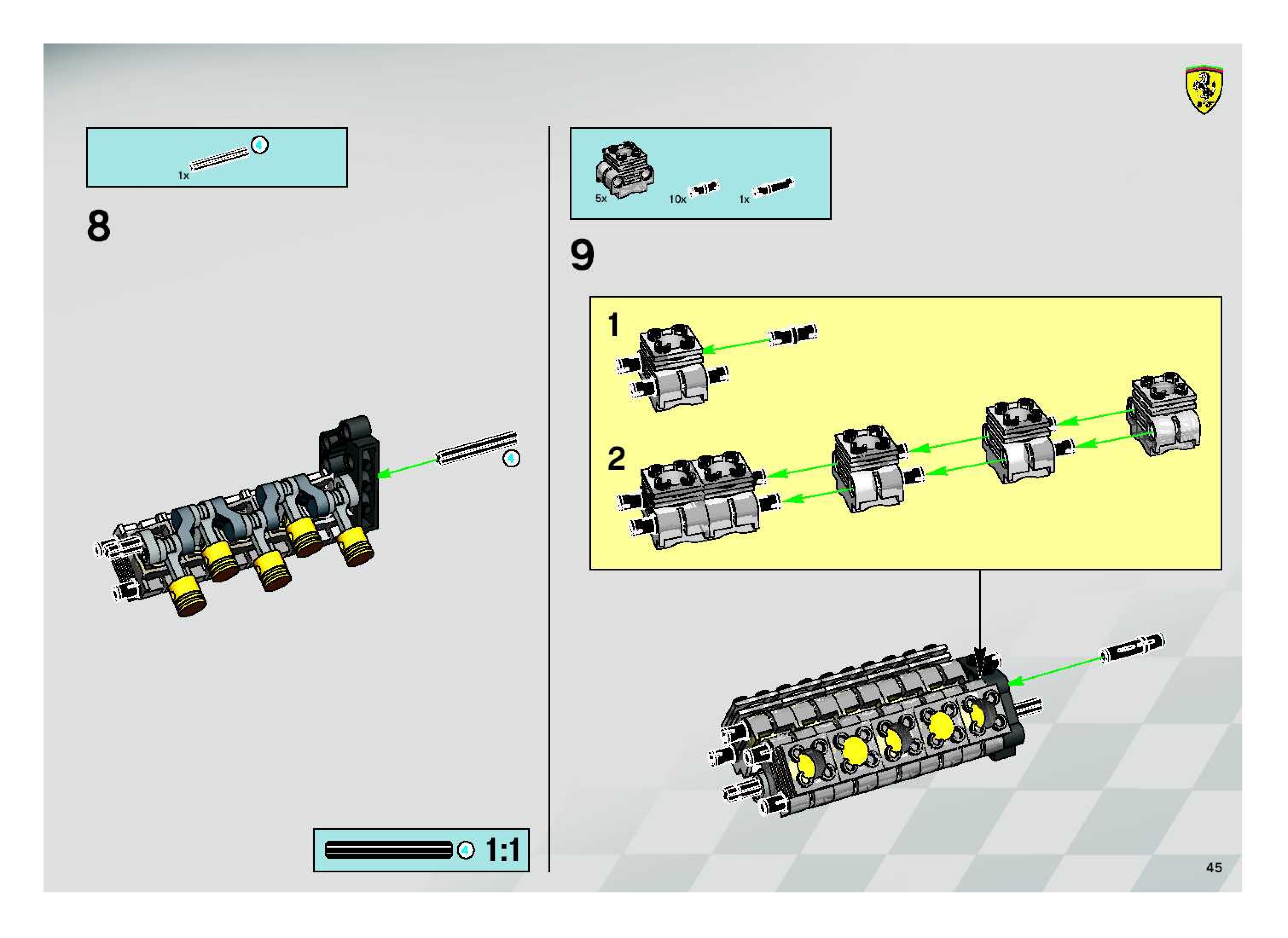 1x 4

8

4

4 1:1

5x 10x 1x

9

1

2

45