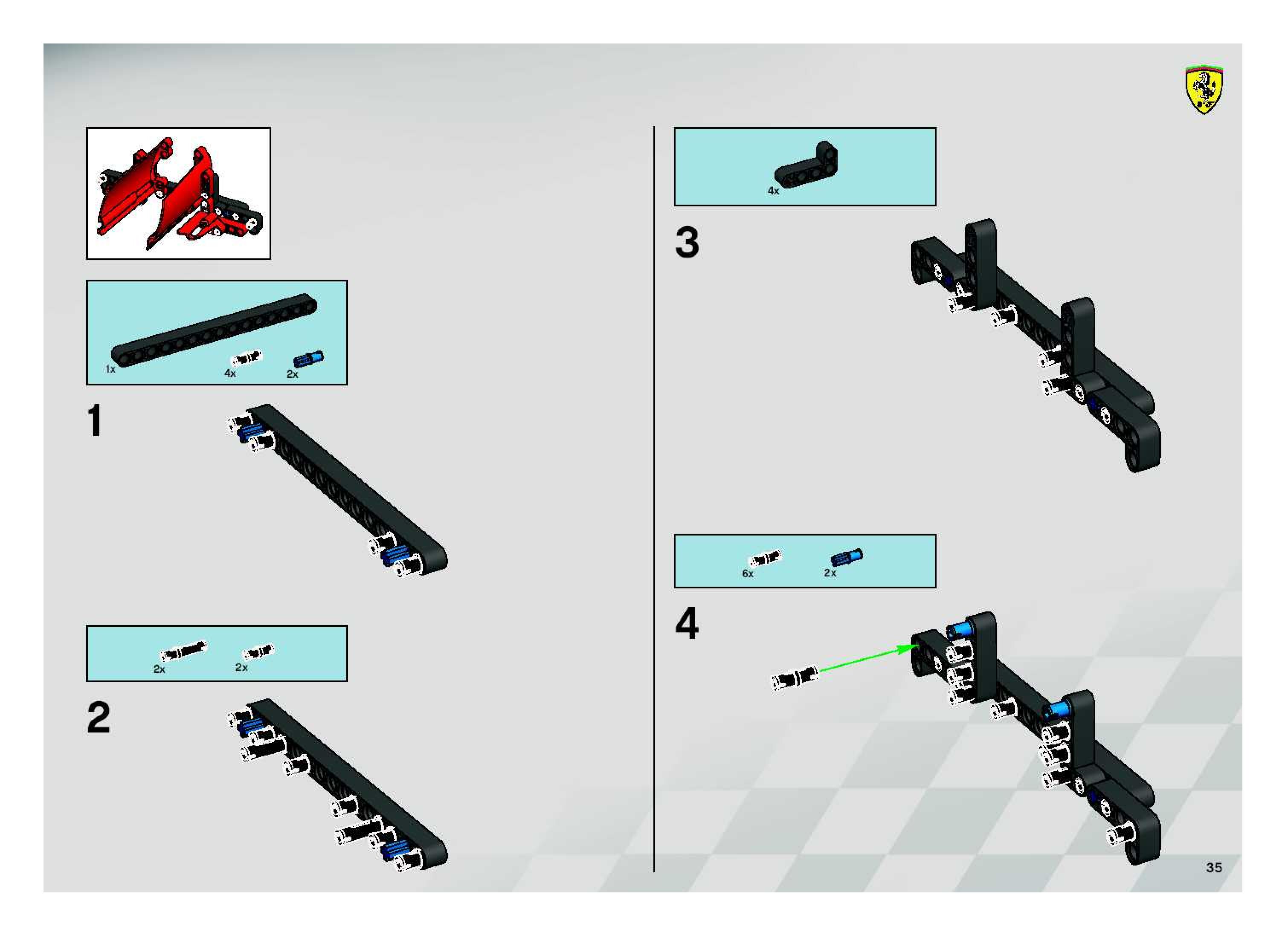 1x
4x
2x

1

2x
2x

2

4x

3

6x
2x

4

35