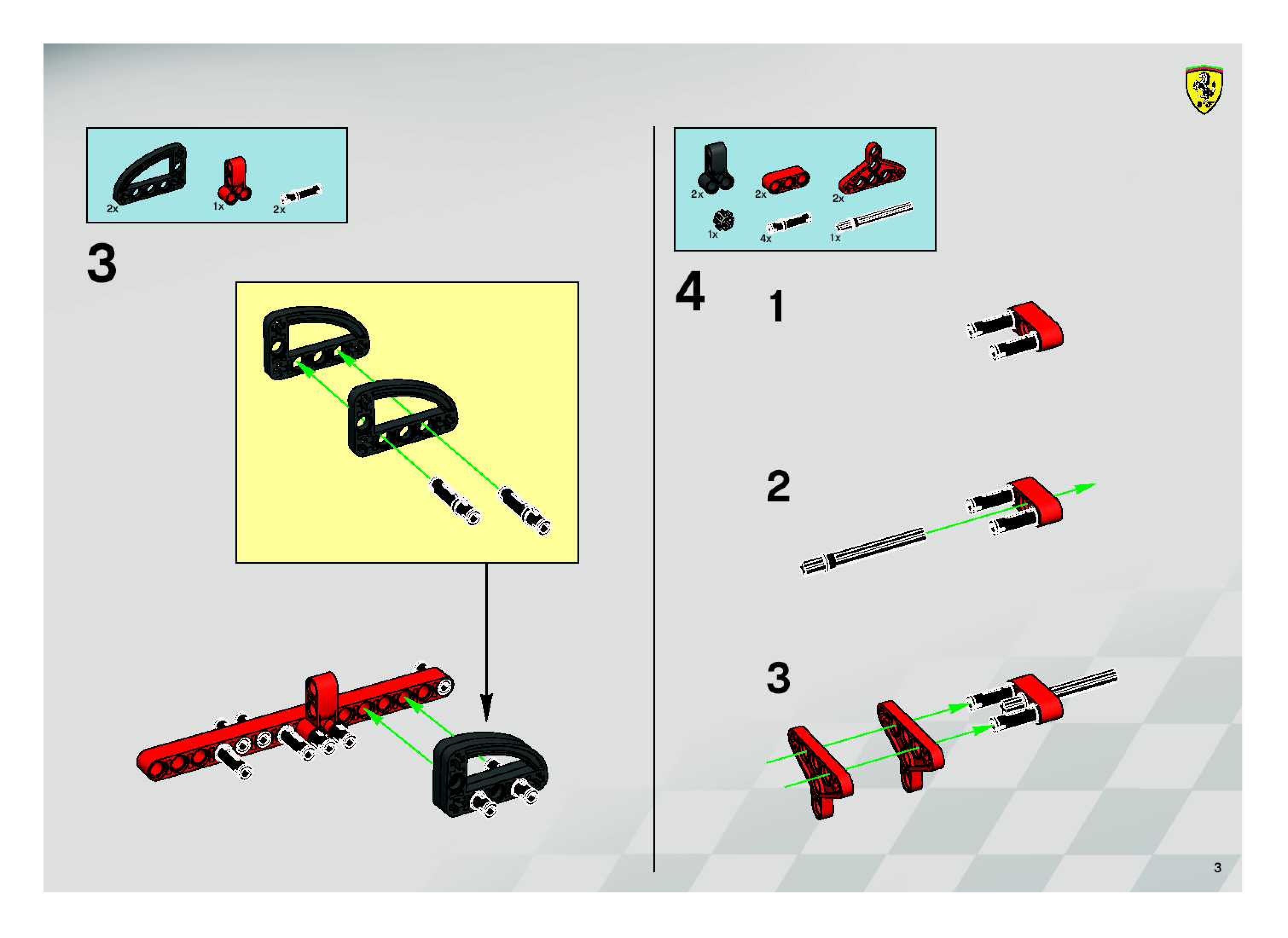 2x
1x
2x

3

2x
2x
2x
1x
4x
1x

4

1

2

3

3