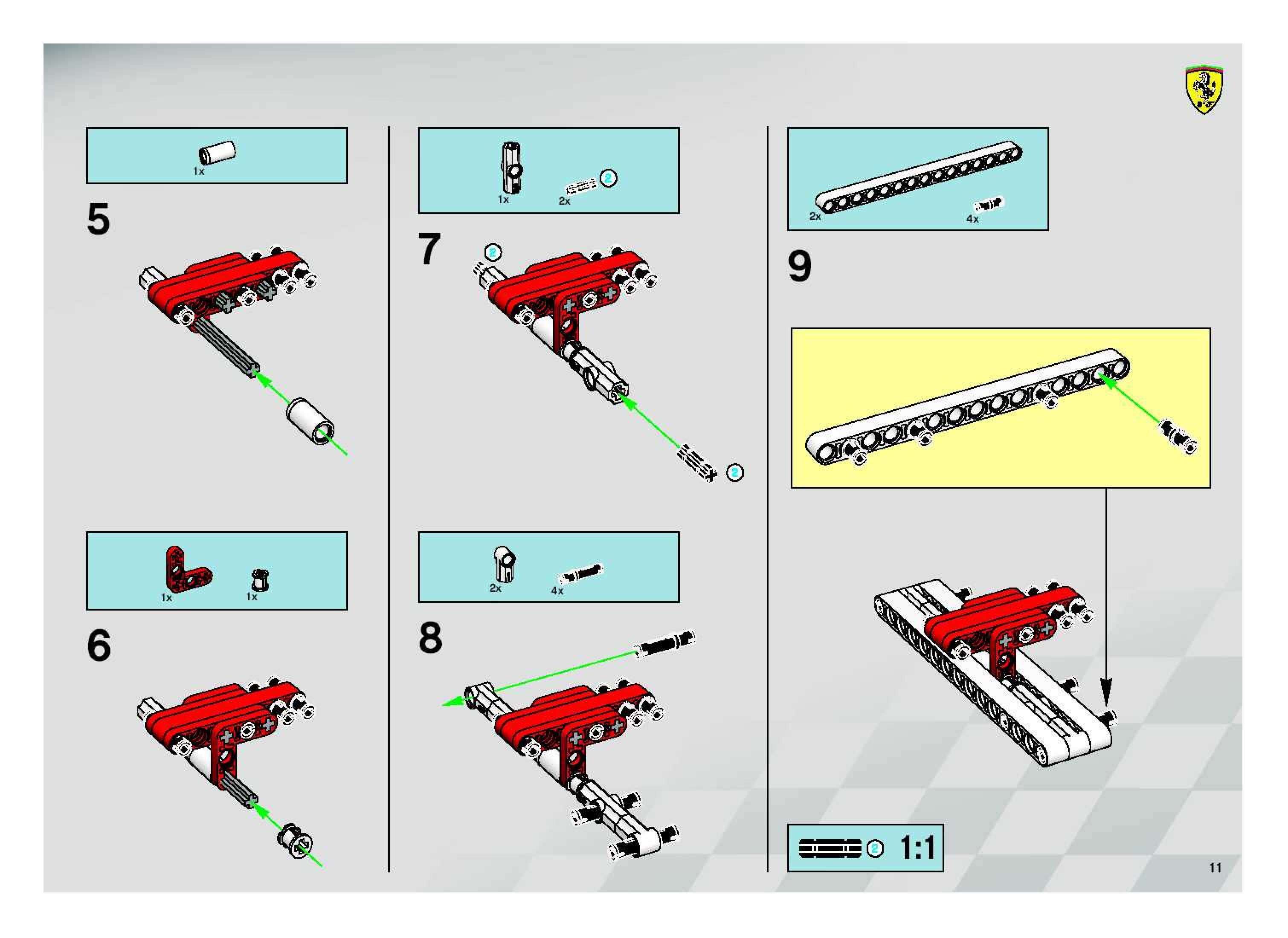 1x

5

1x

1x

6

1x 2x 2

7

2

2

2x 4x

8

2x 4x

9

2 1:1

11