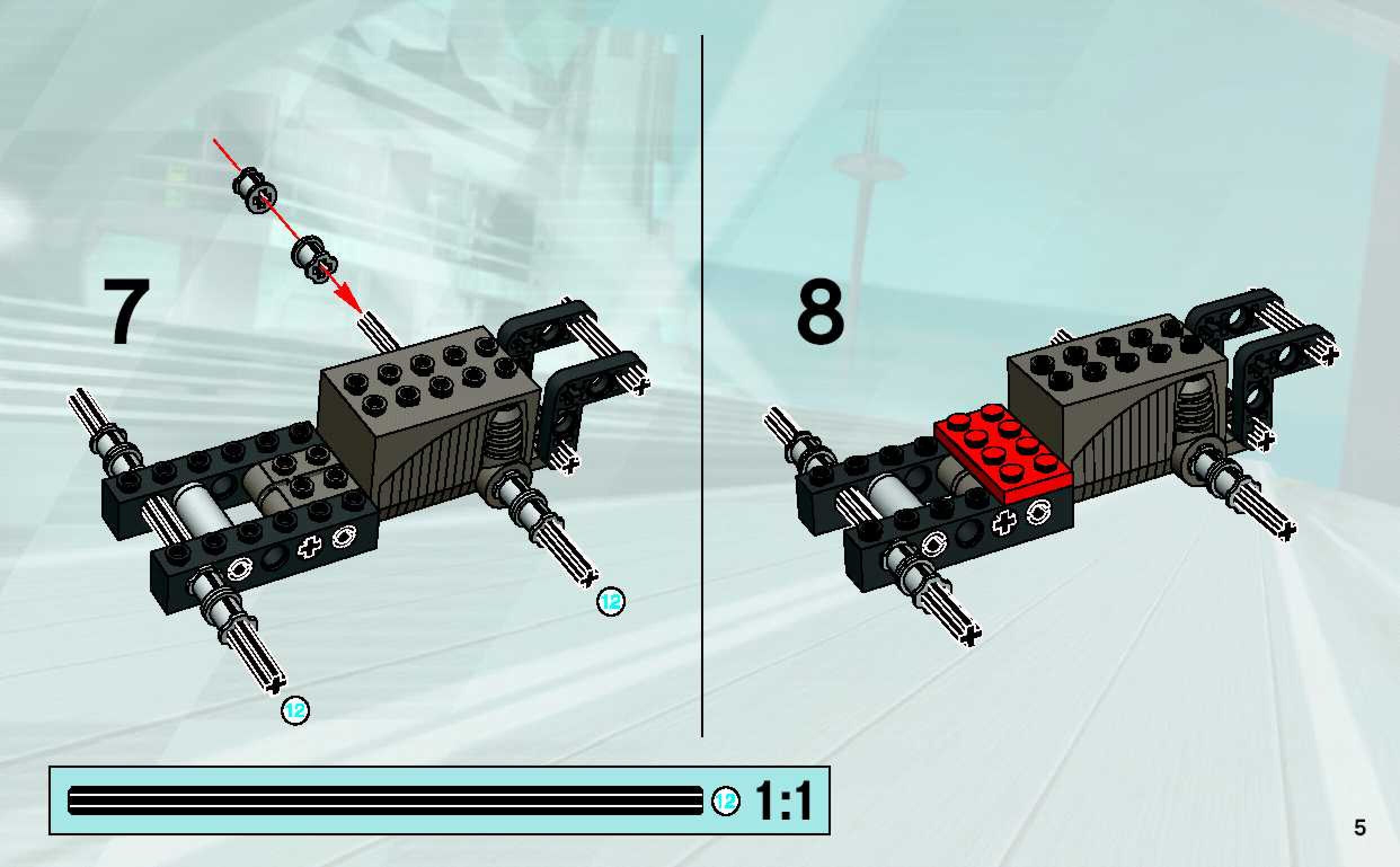 7

12

12

8

12 1:1

5