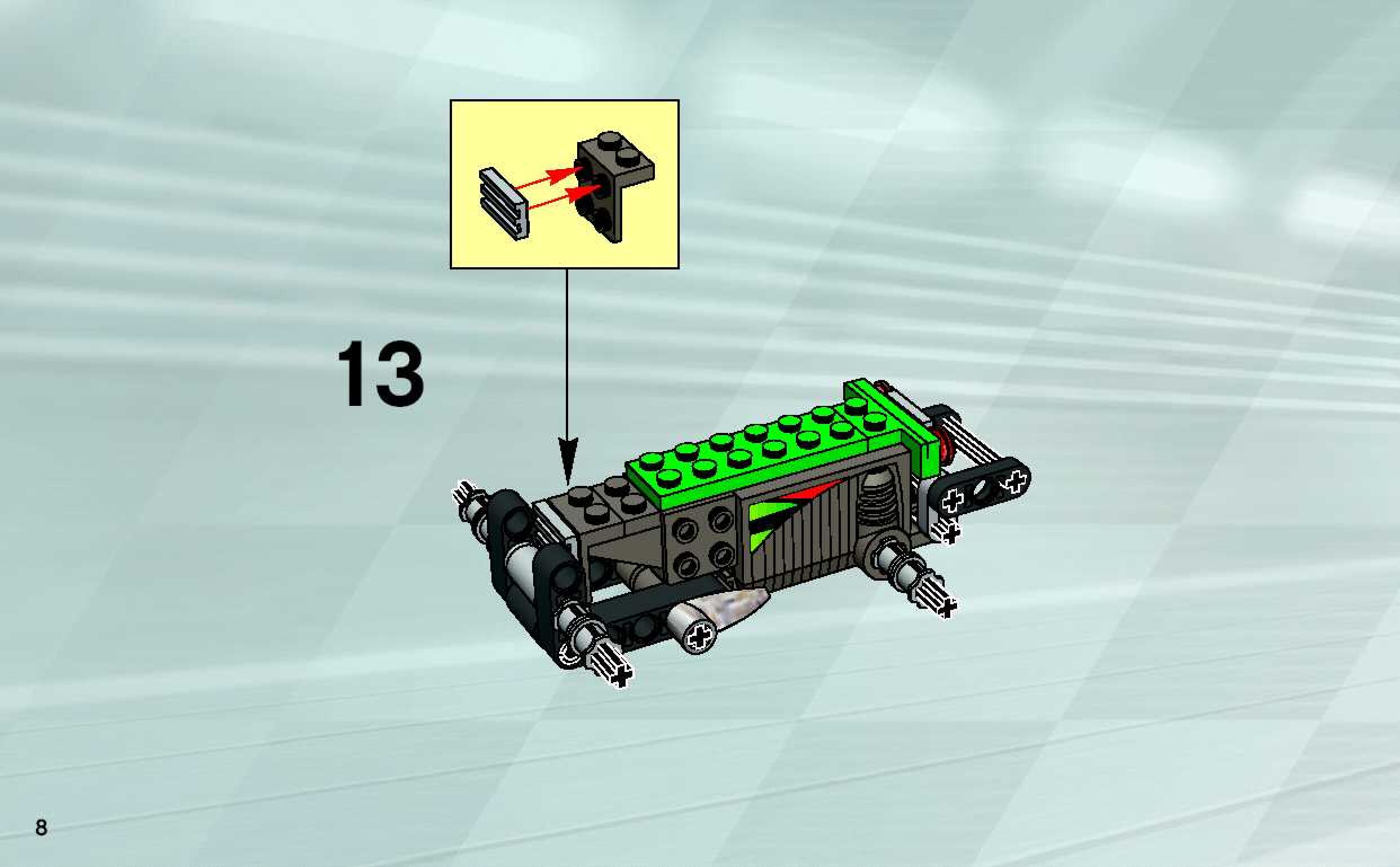 13

8