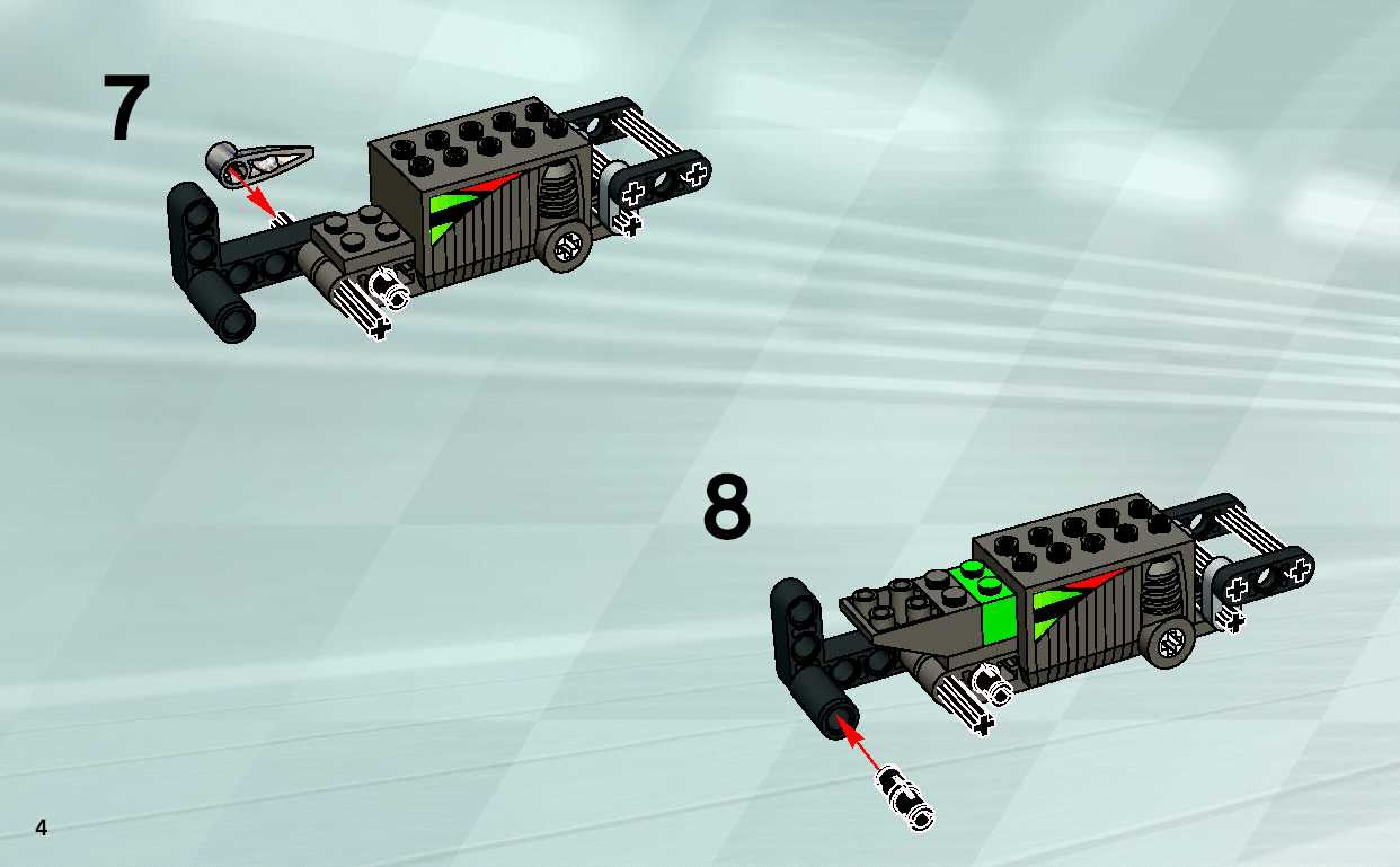 7

8

4