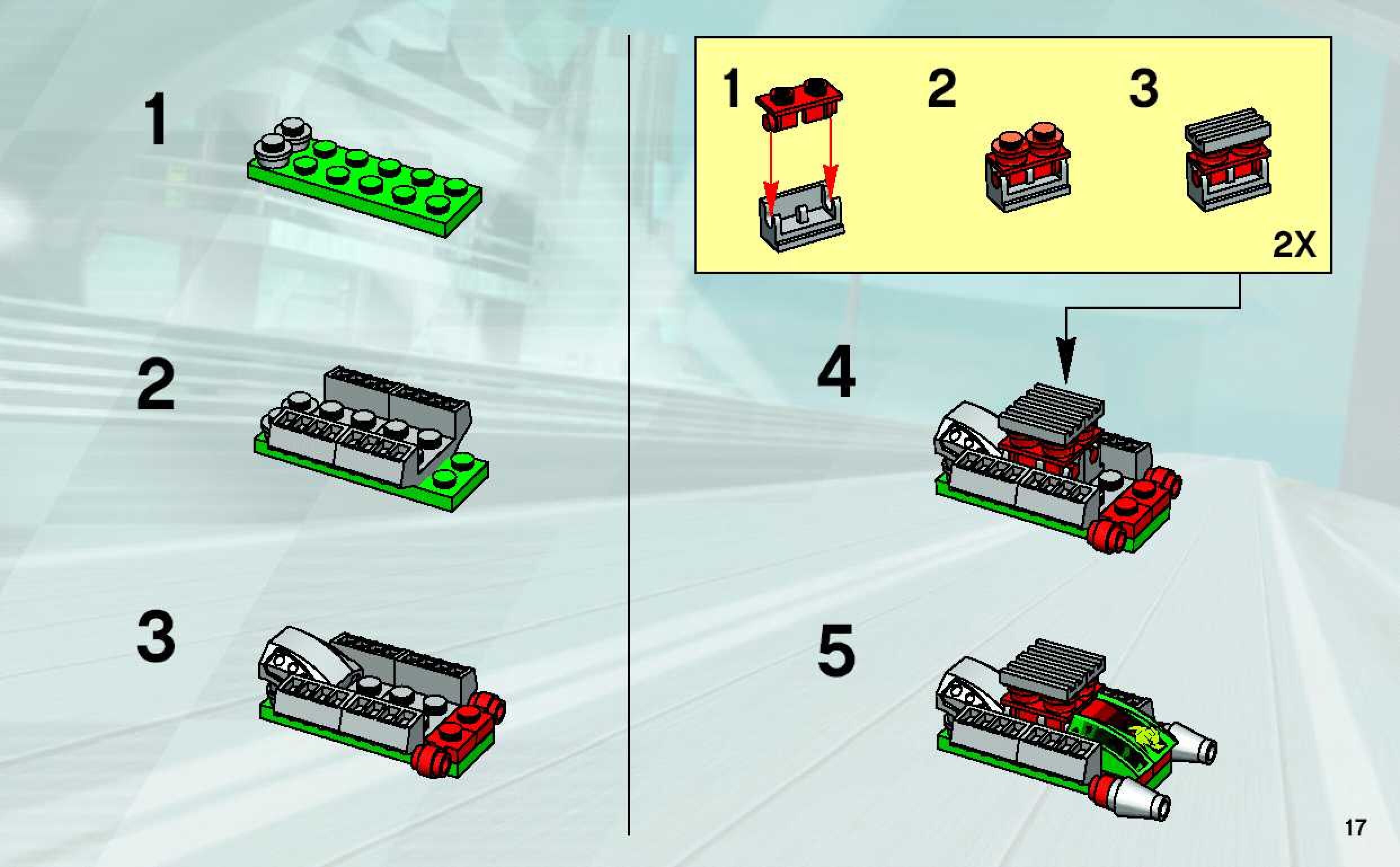 1

2

3

1

2

3

2X

4

5

17