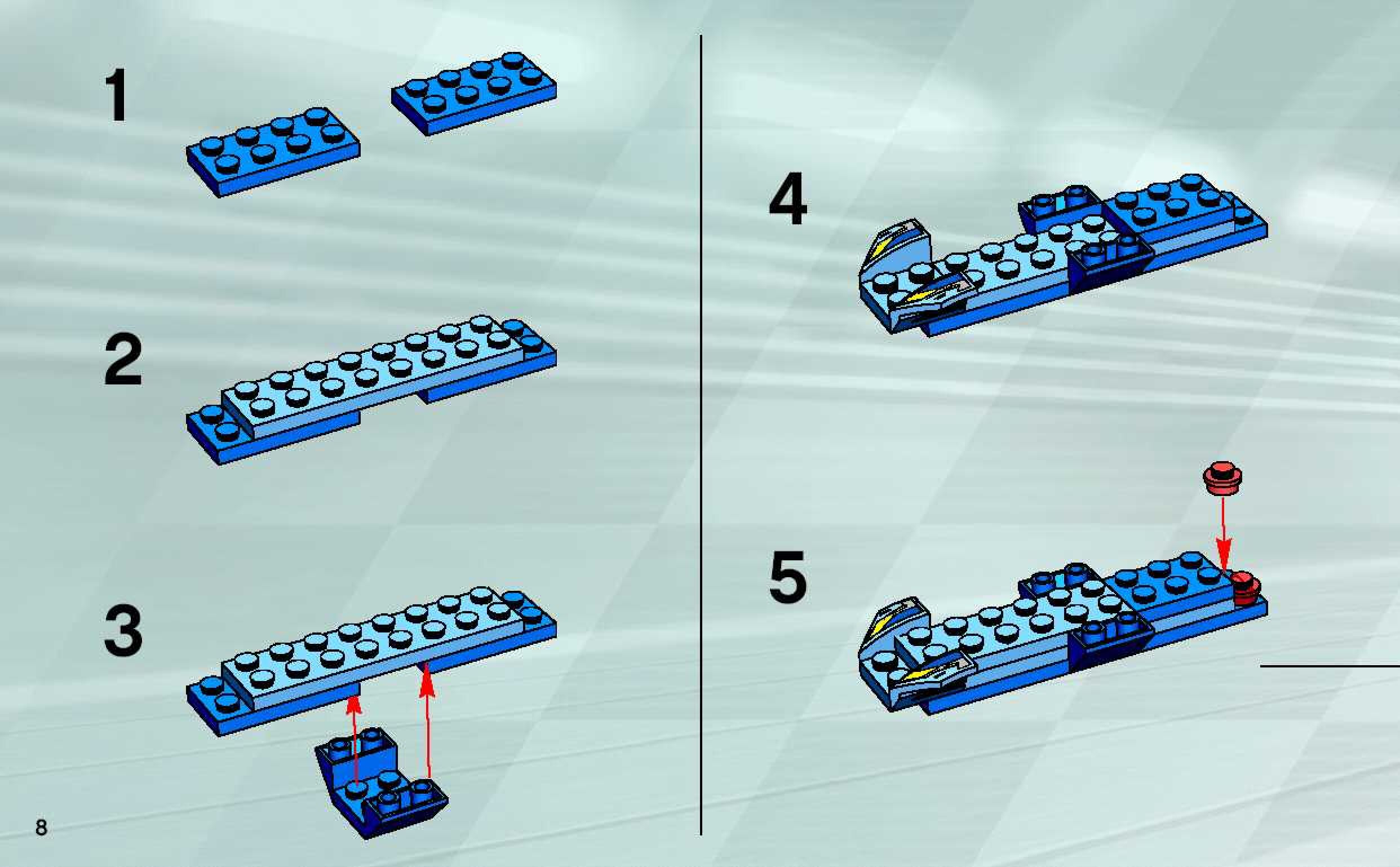 1

2

3

4

5

8