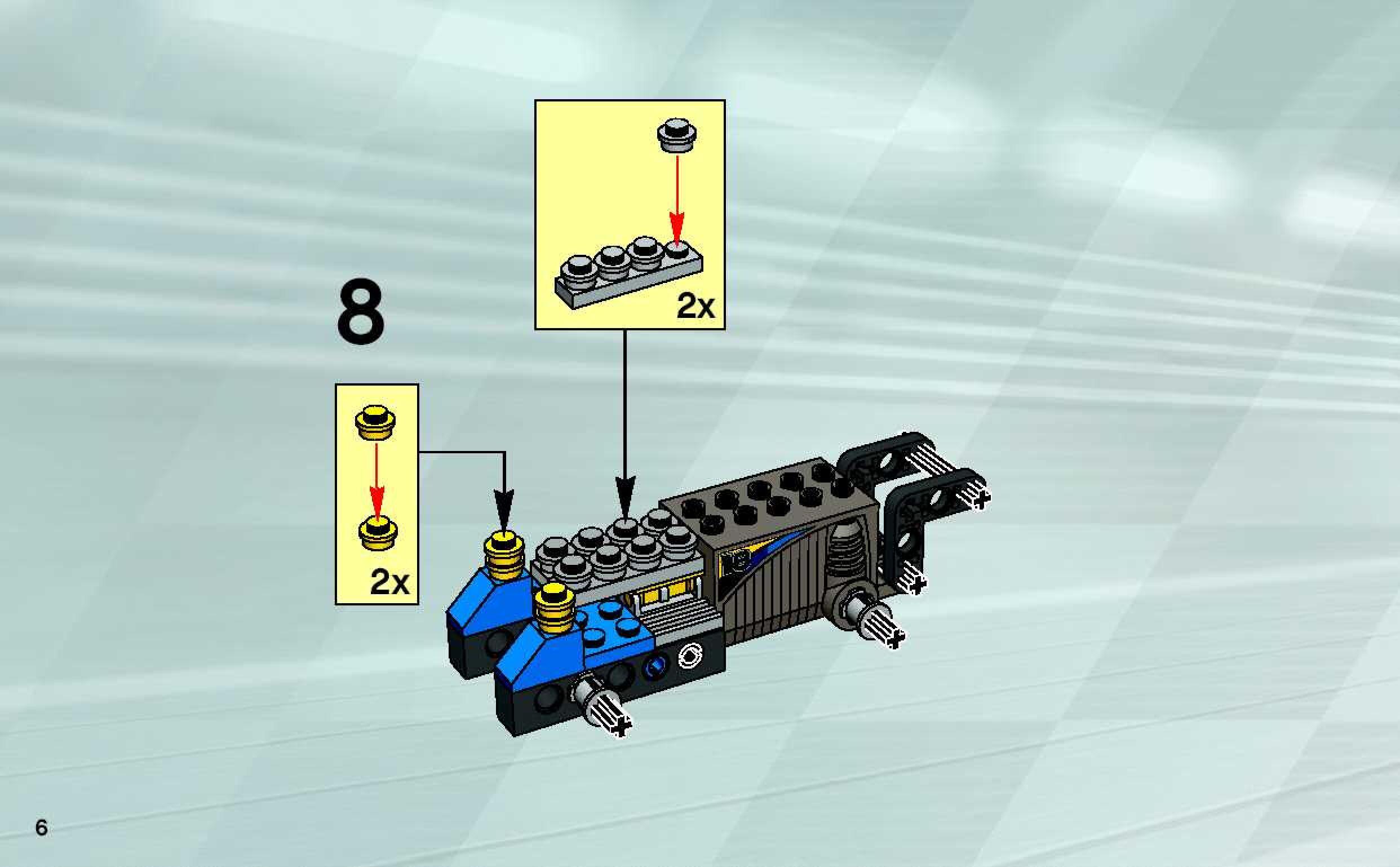 2x

8

2x

6