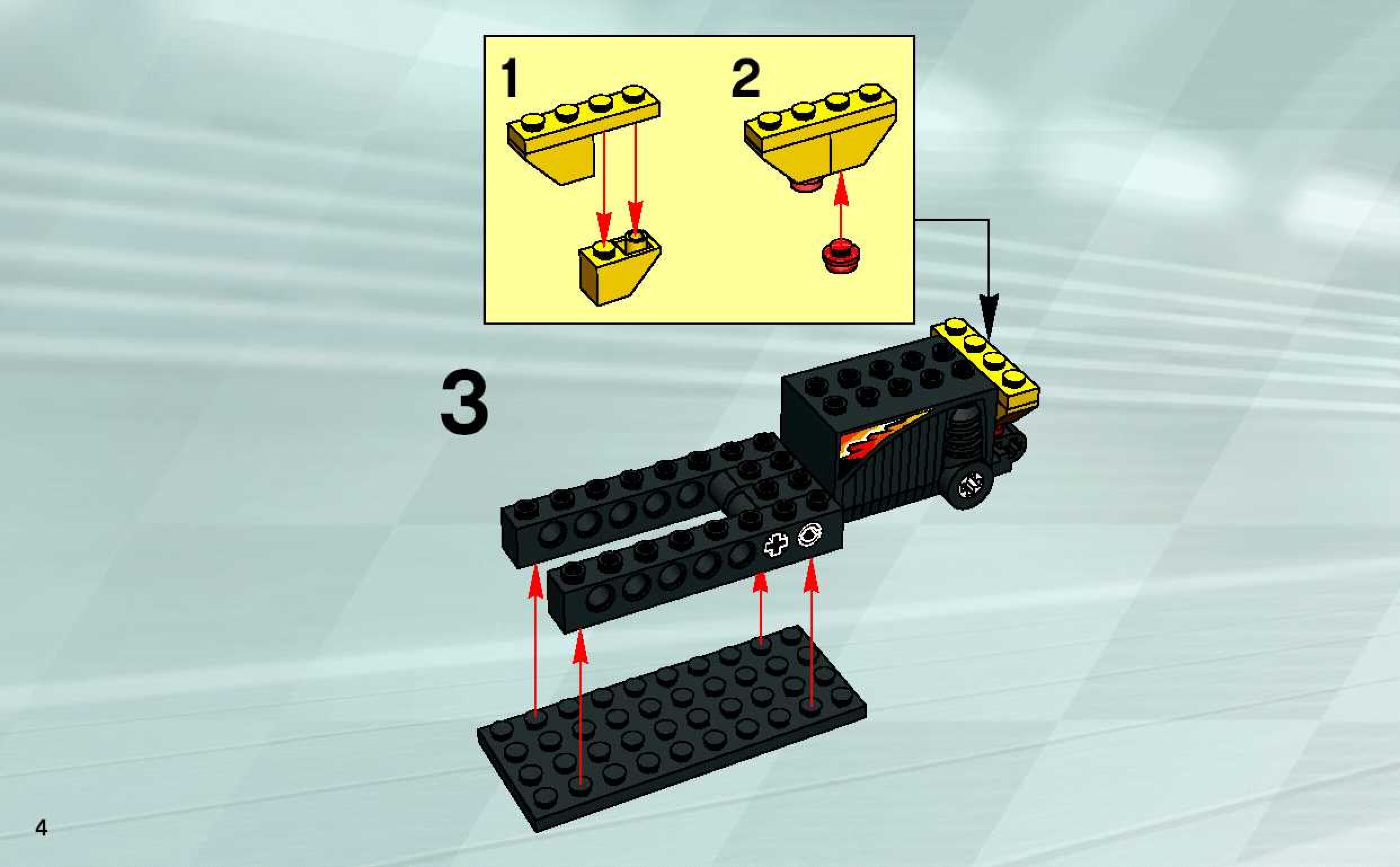 1

2

3

4