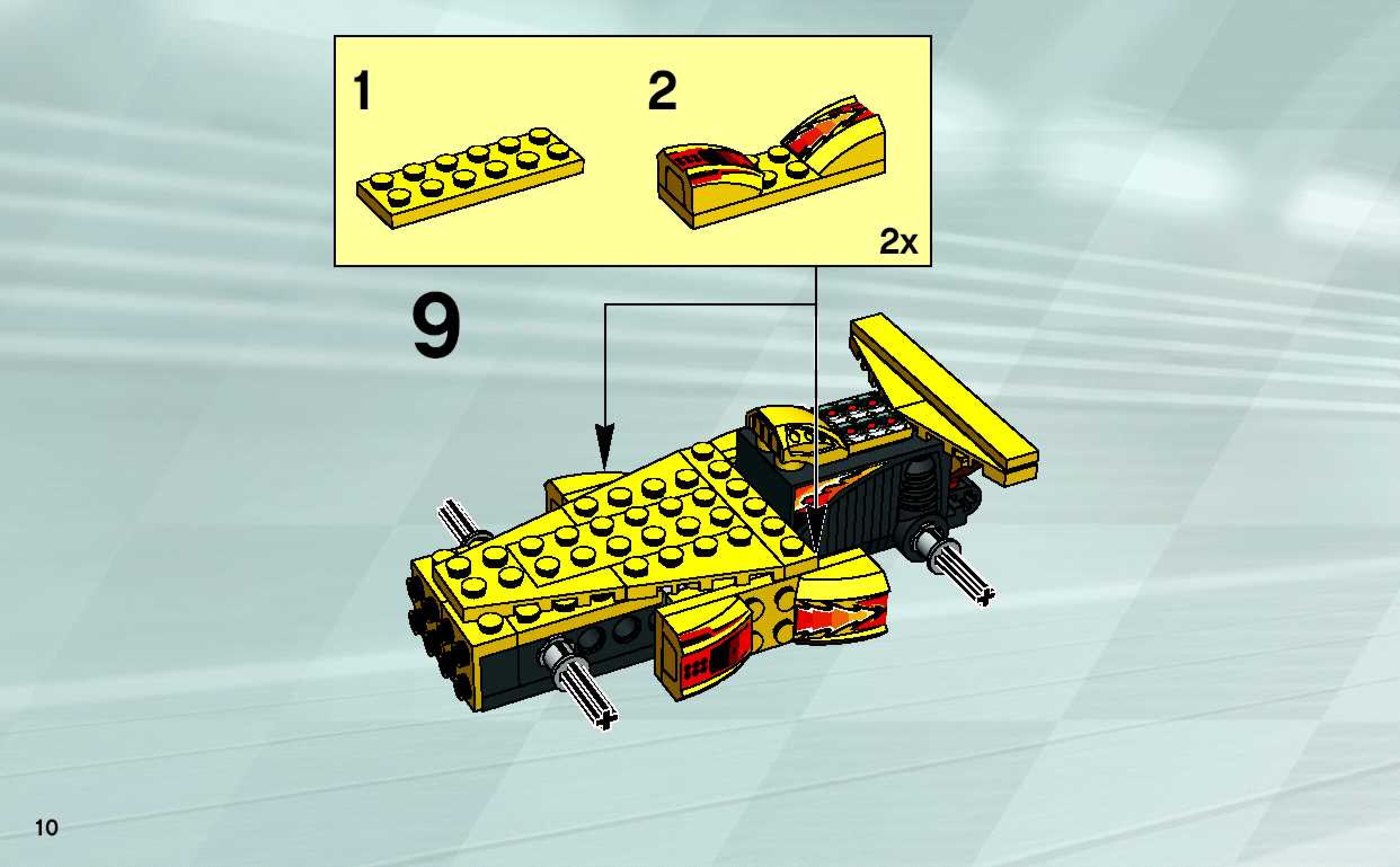 1

2

2x

9

10