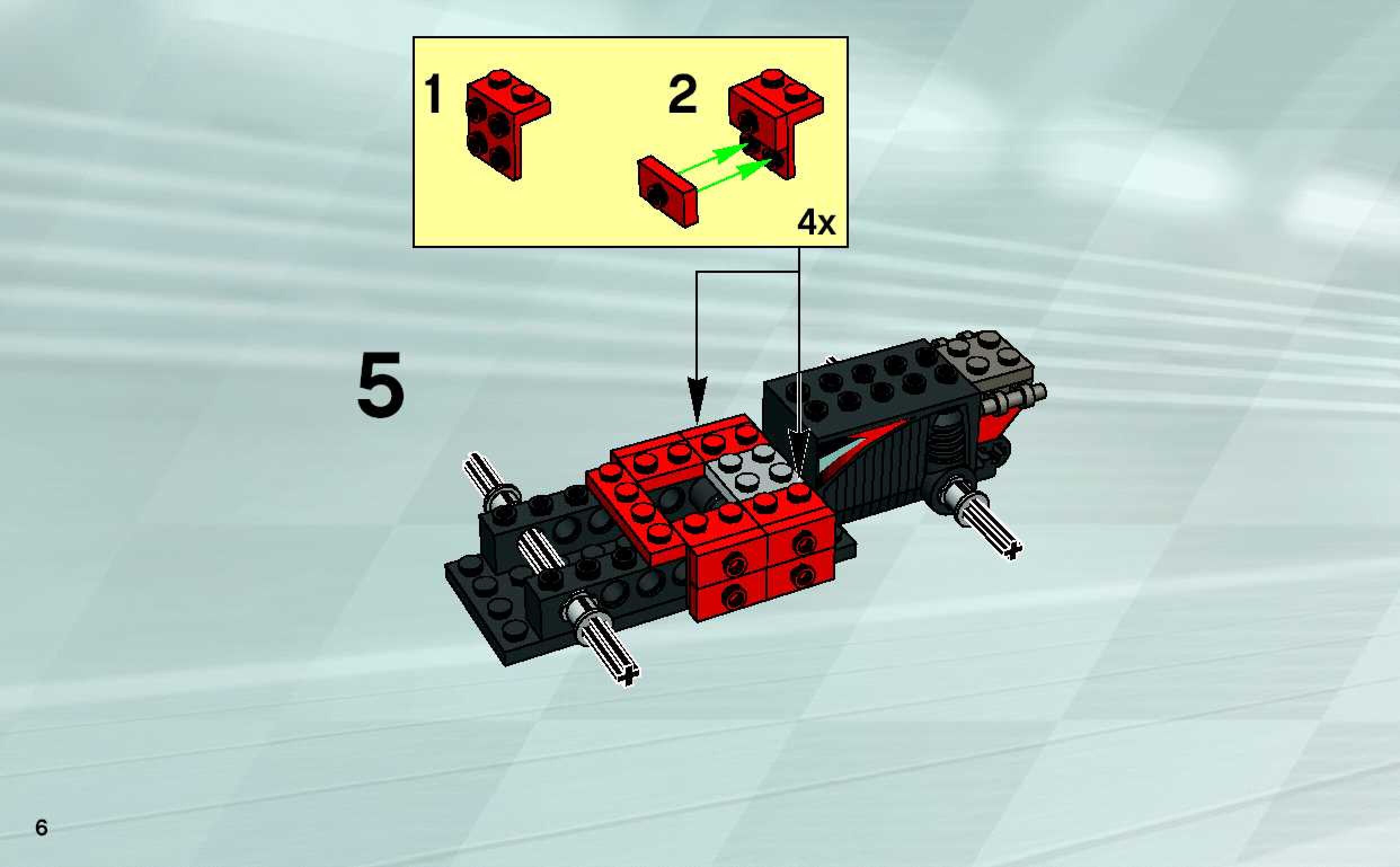 1

2

4x

5

6