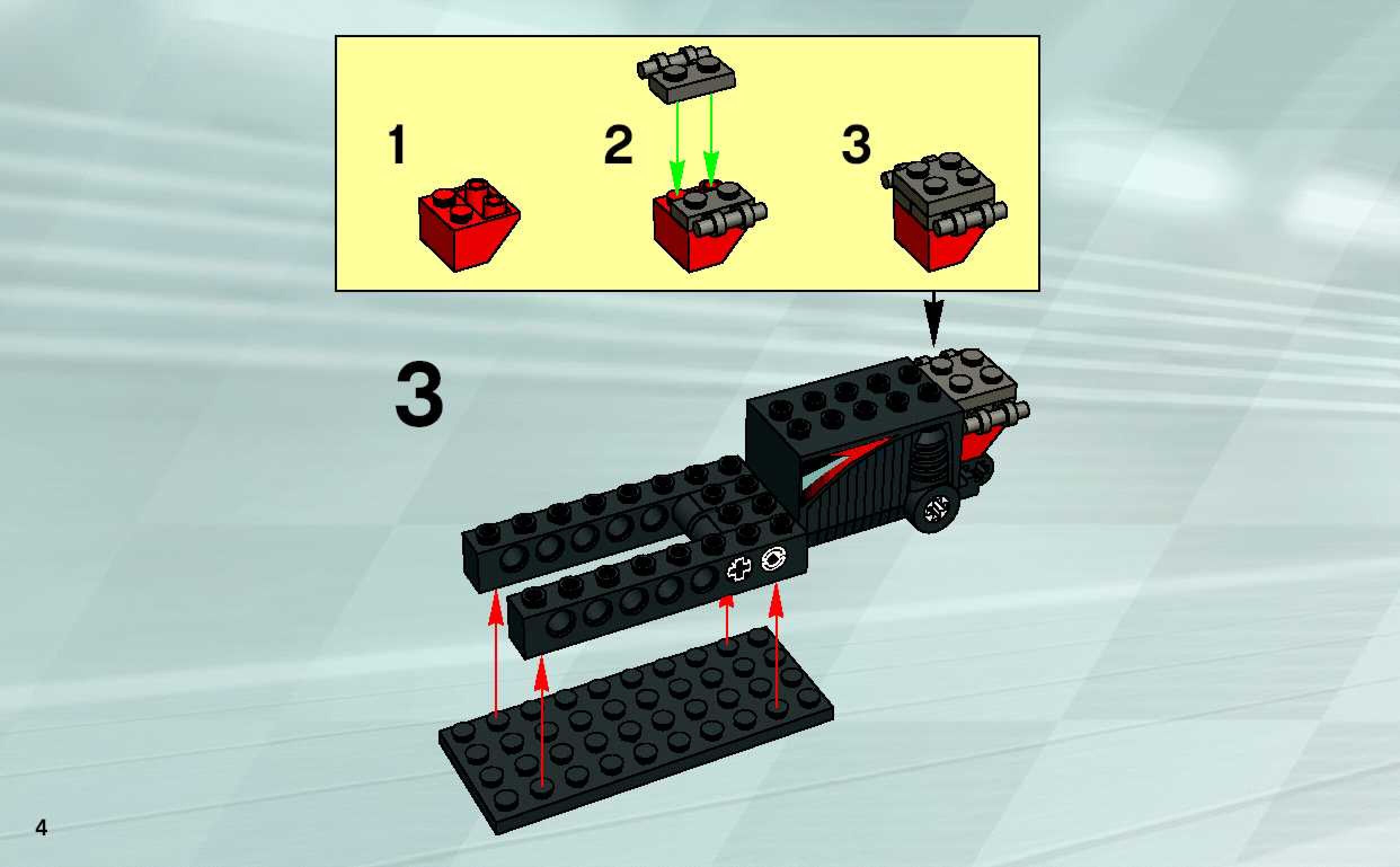 1

2

3

3

4