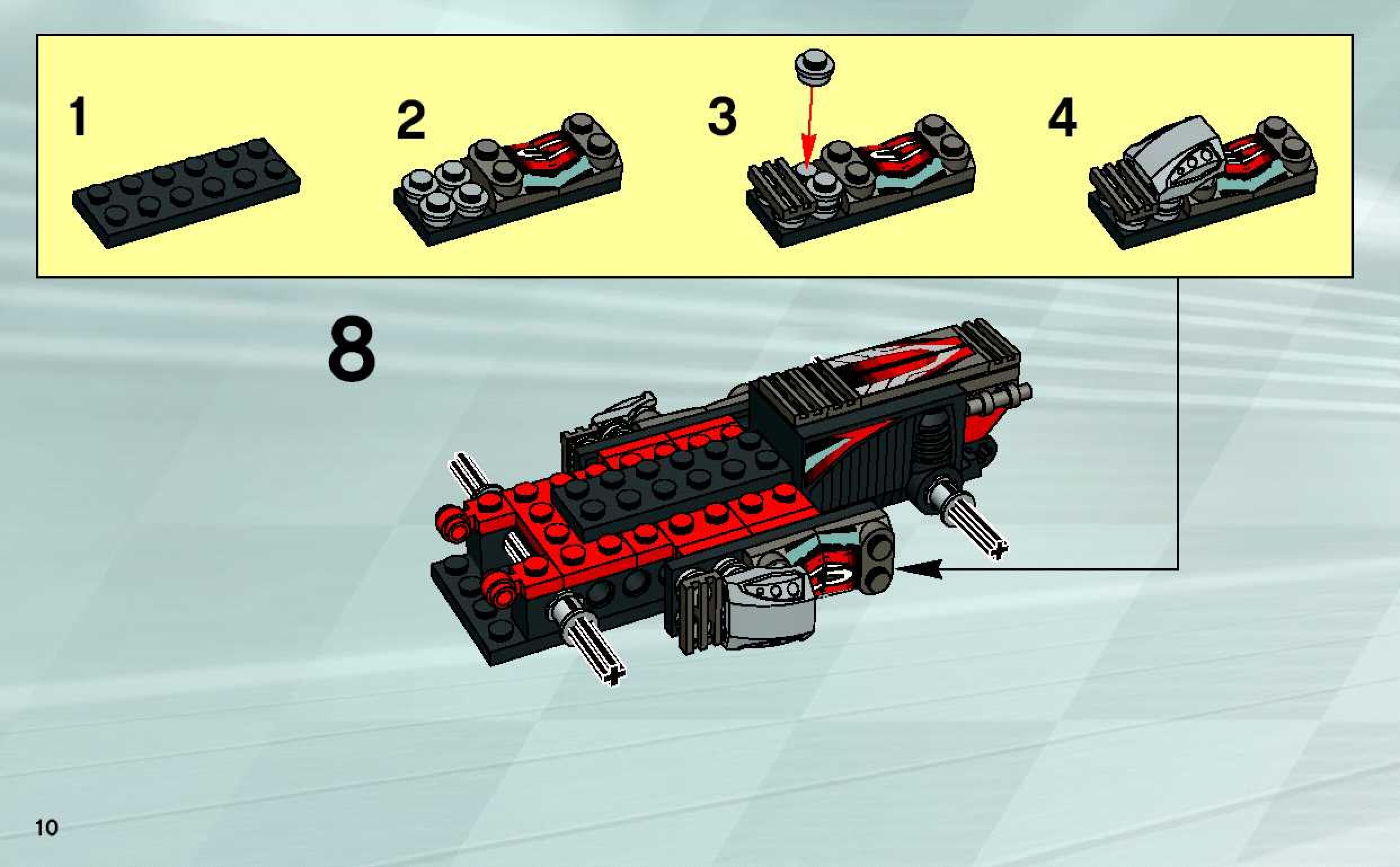 1

2

3

4

8

10