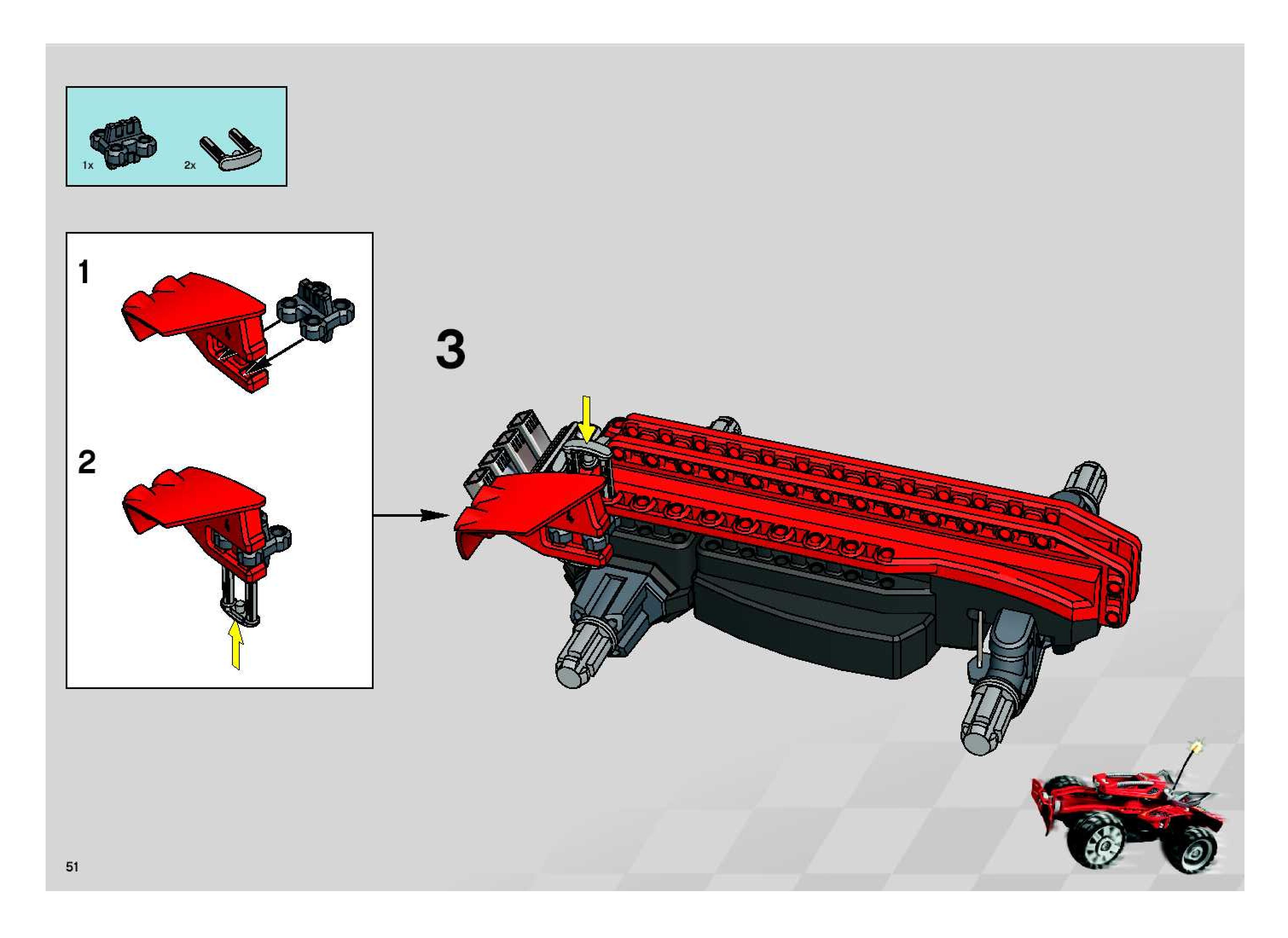 1x 2x

1

2

3

51