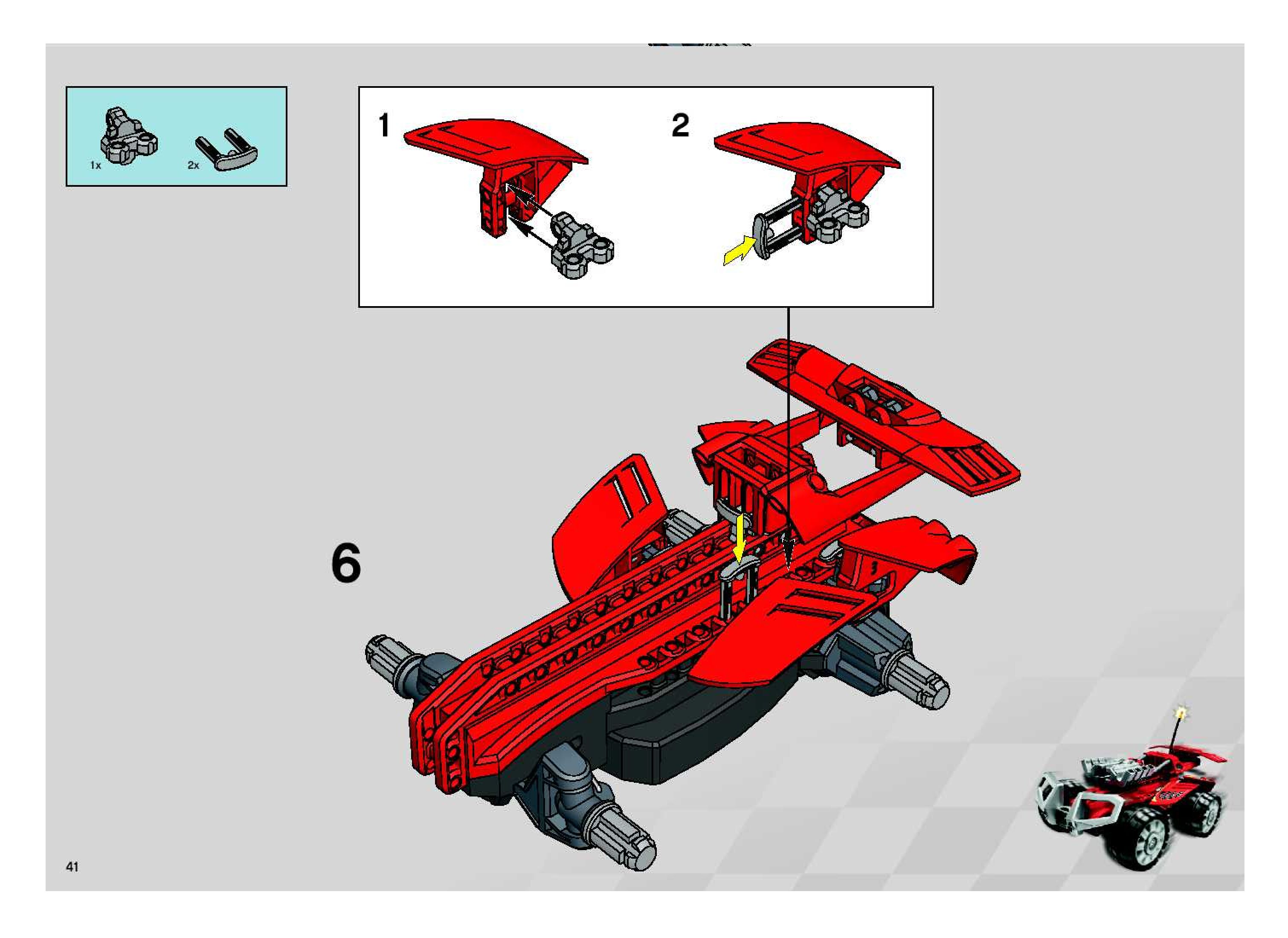 1x
2x

1
2

6

41