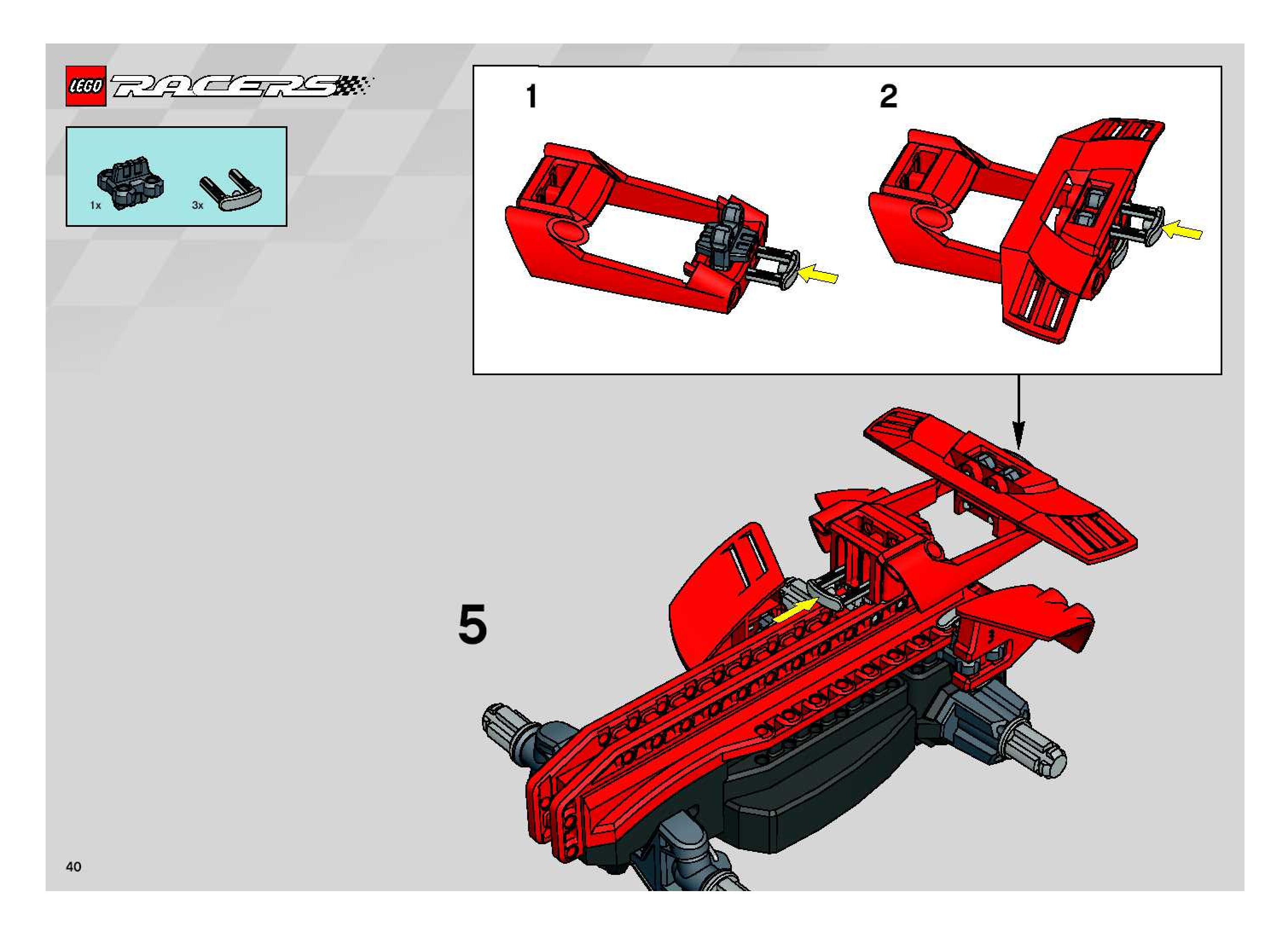 LEGO RACERS

1x 3x

1

2

5

40