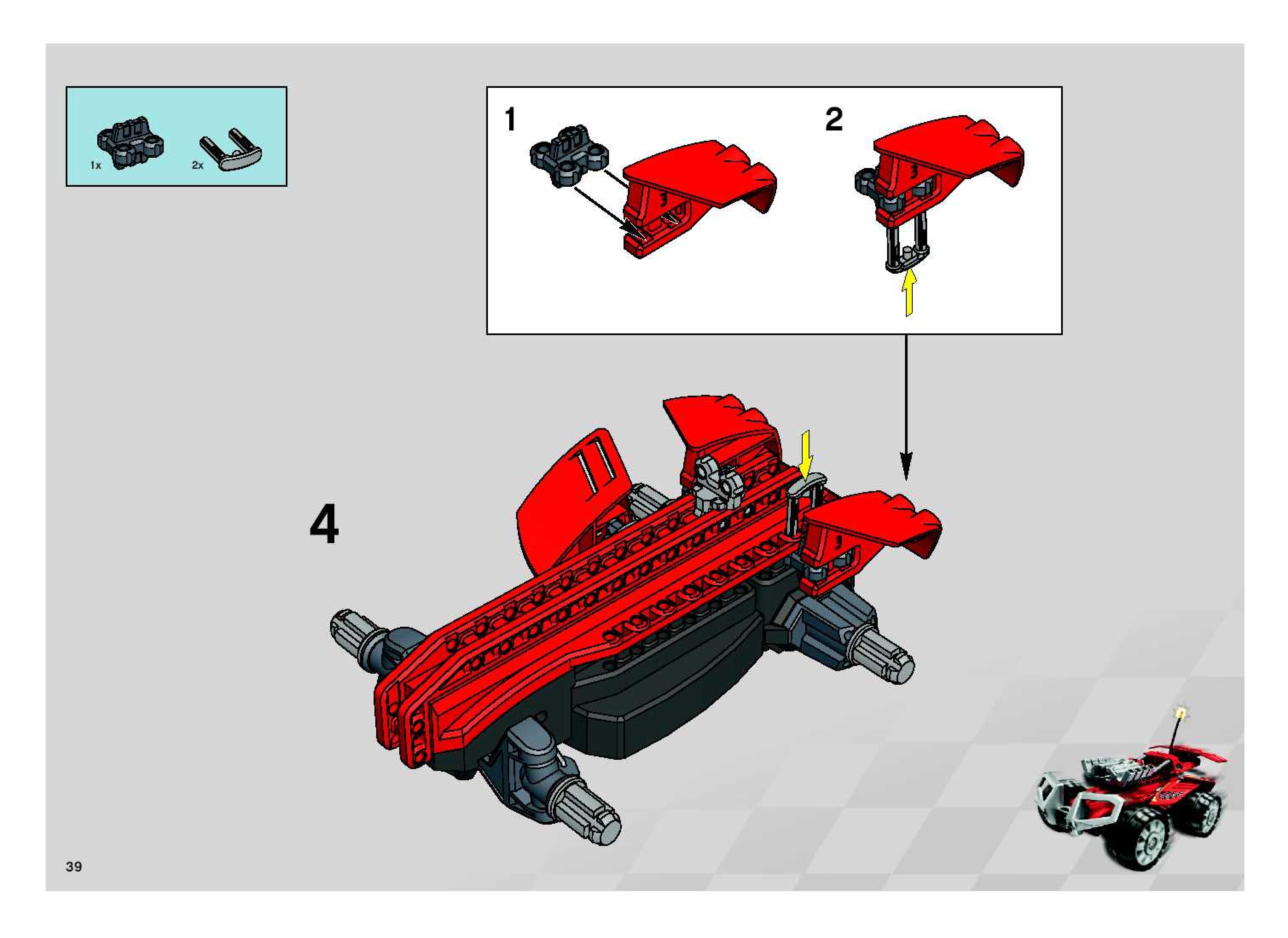 1x
2x

1

2

4

39