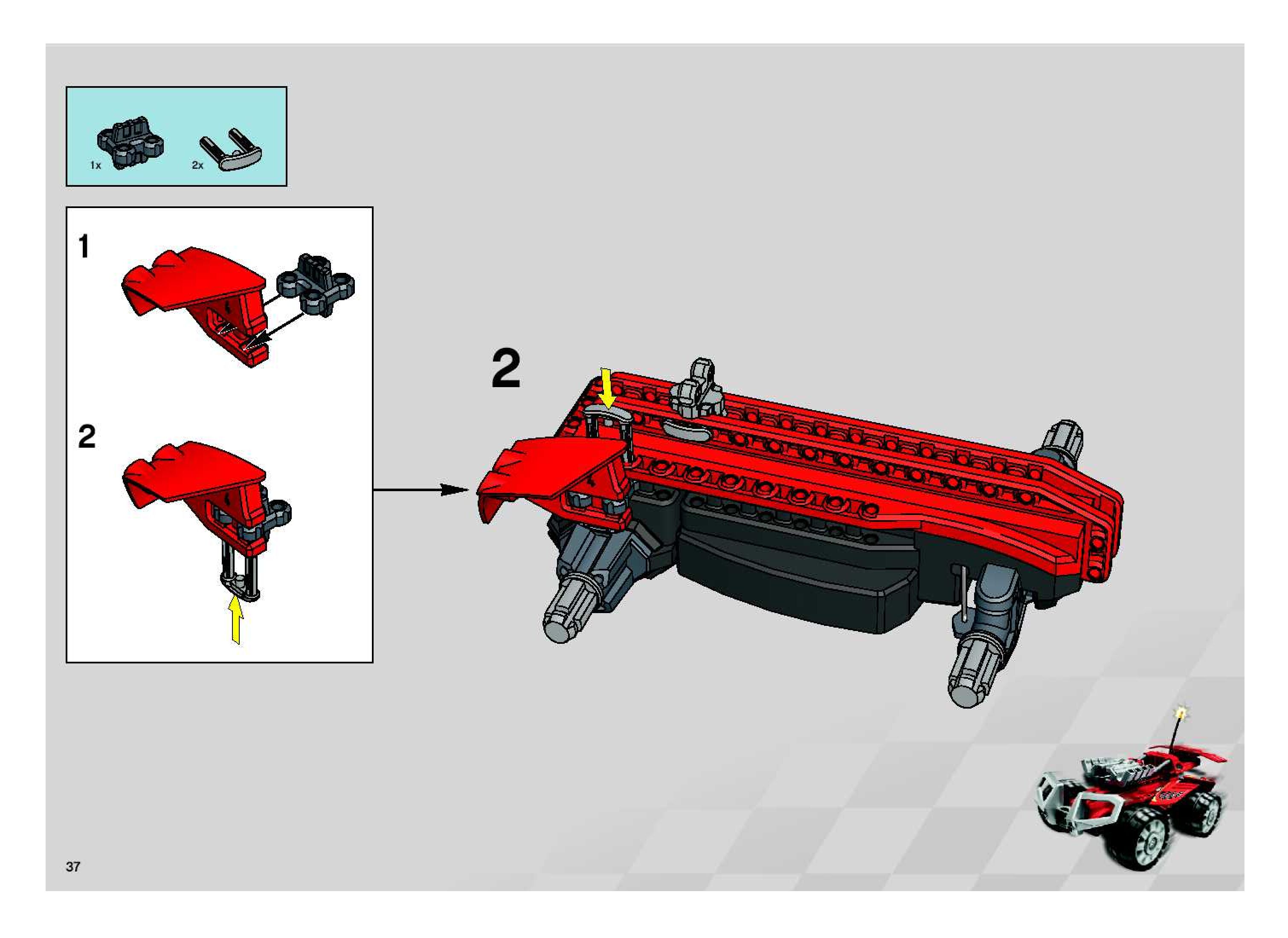 1x

2x

1

2

2

37