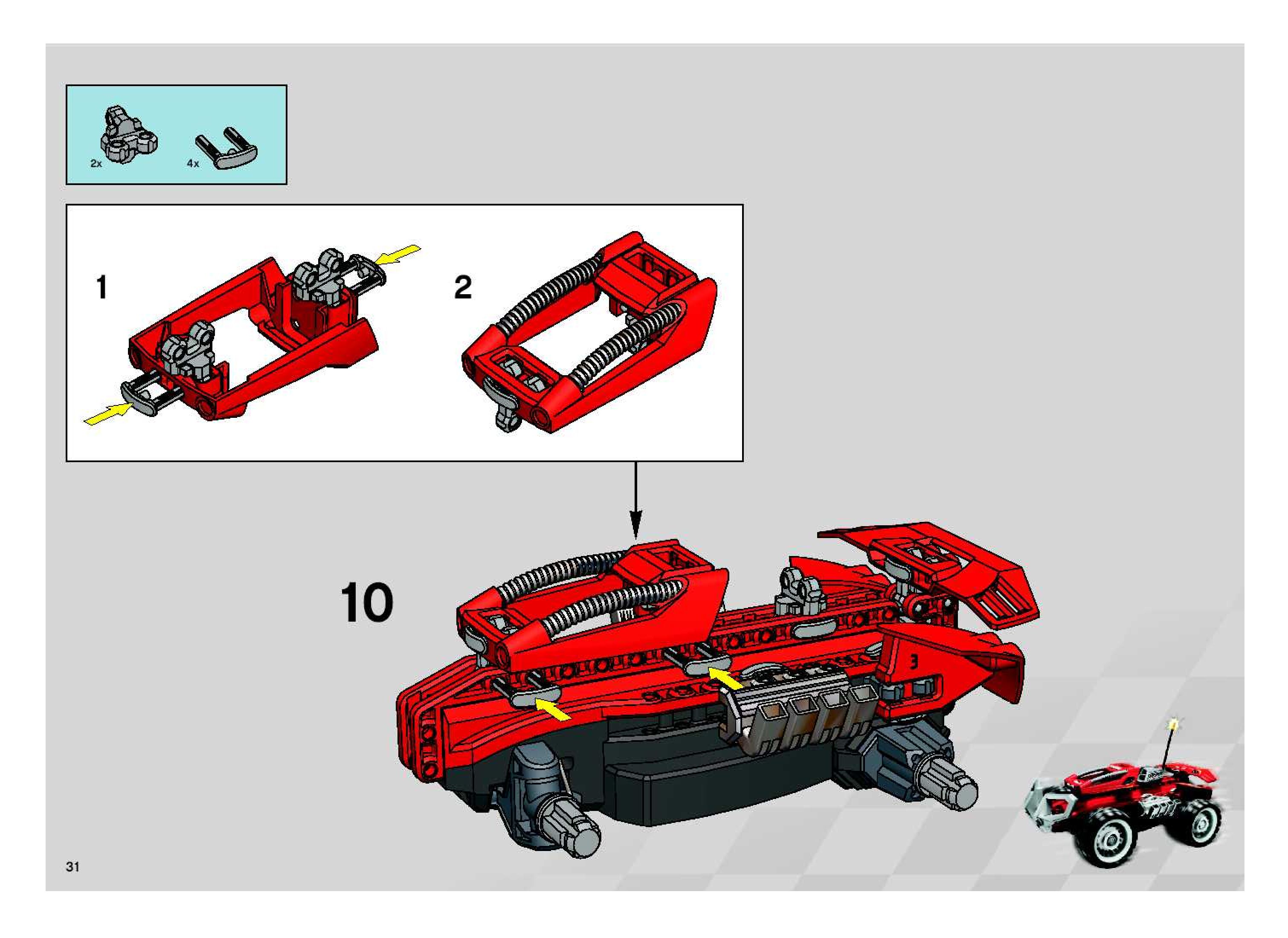 2x
4x

1

2

10

3

31