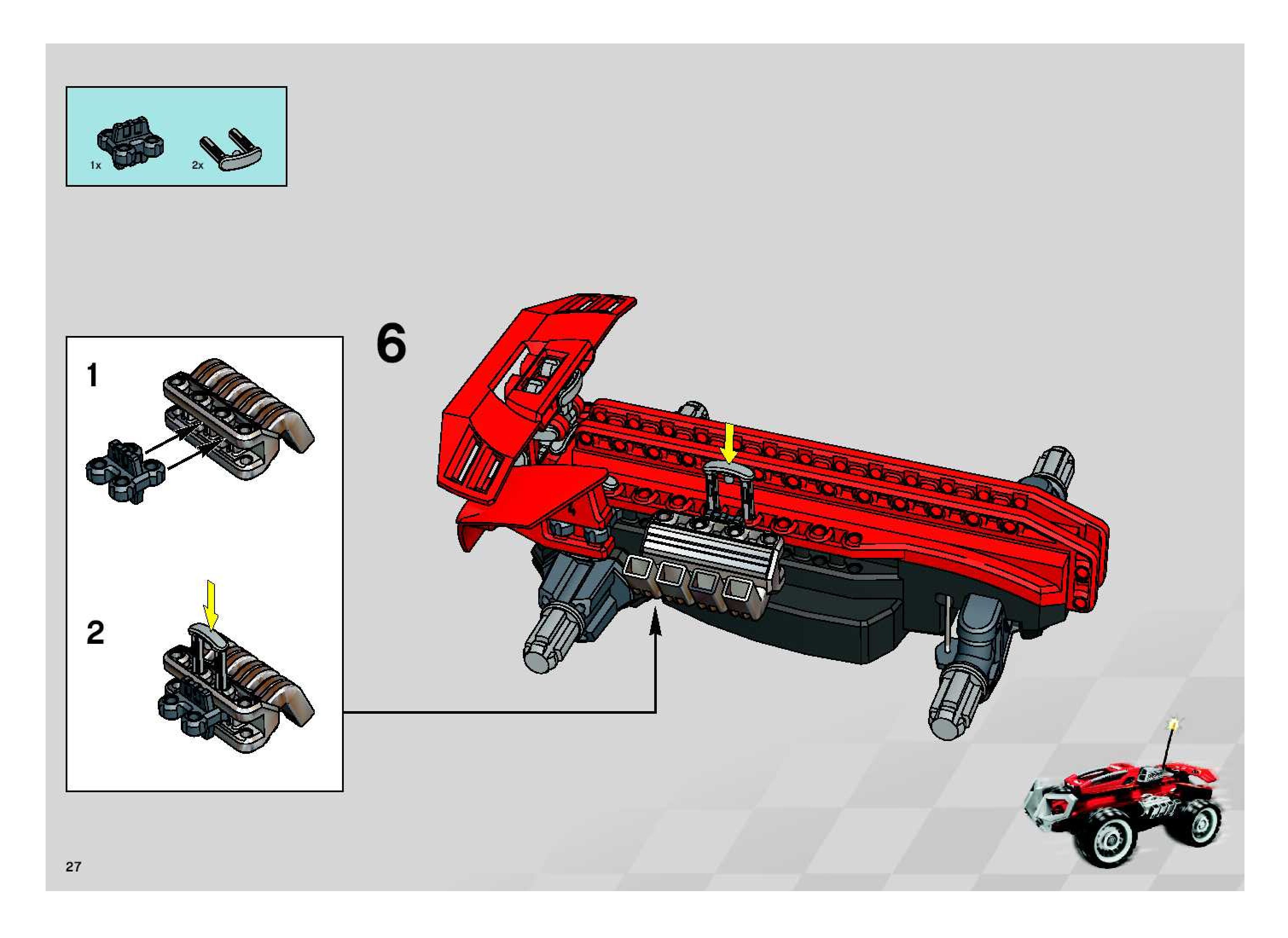 1x 2x

1

2

6

27