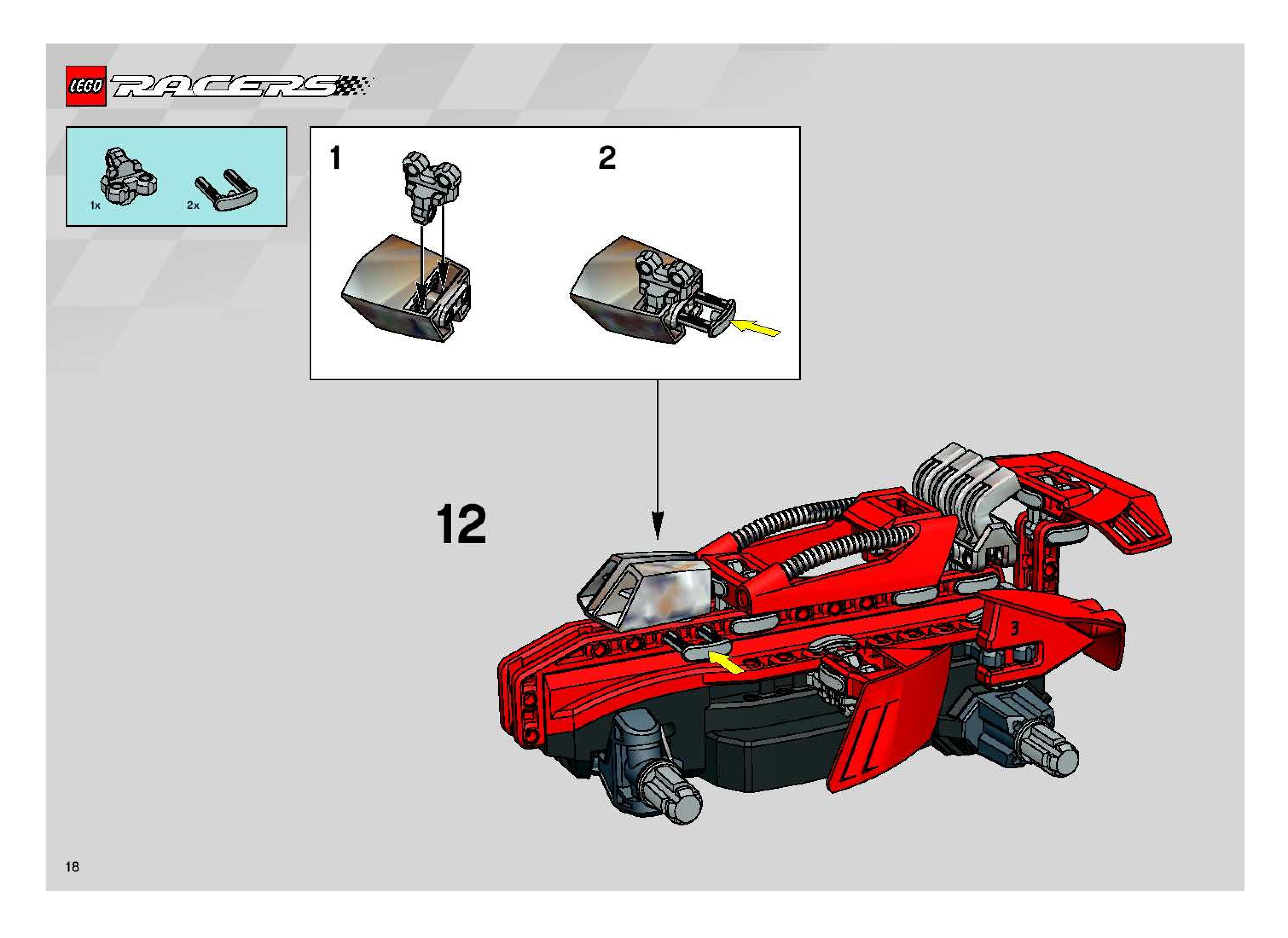 LEGO RACERS

1x
2x

1
2

12

3

18