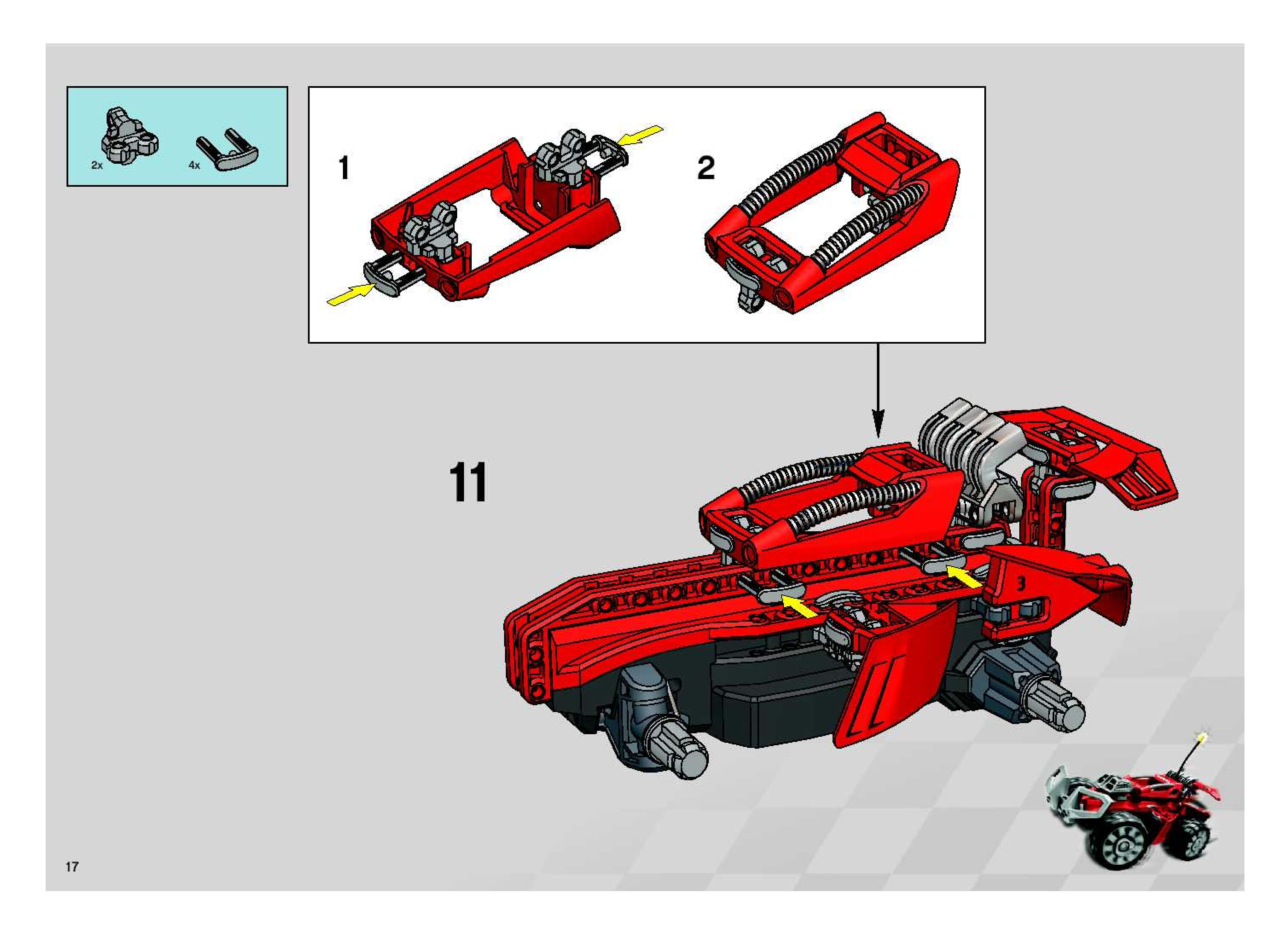 2x
4x

1

2

11

3

17