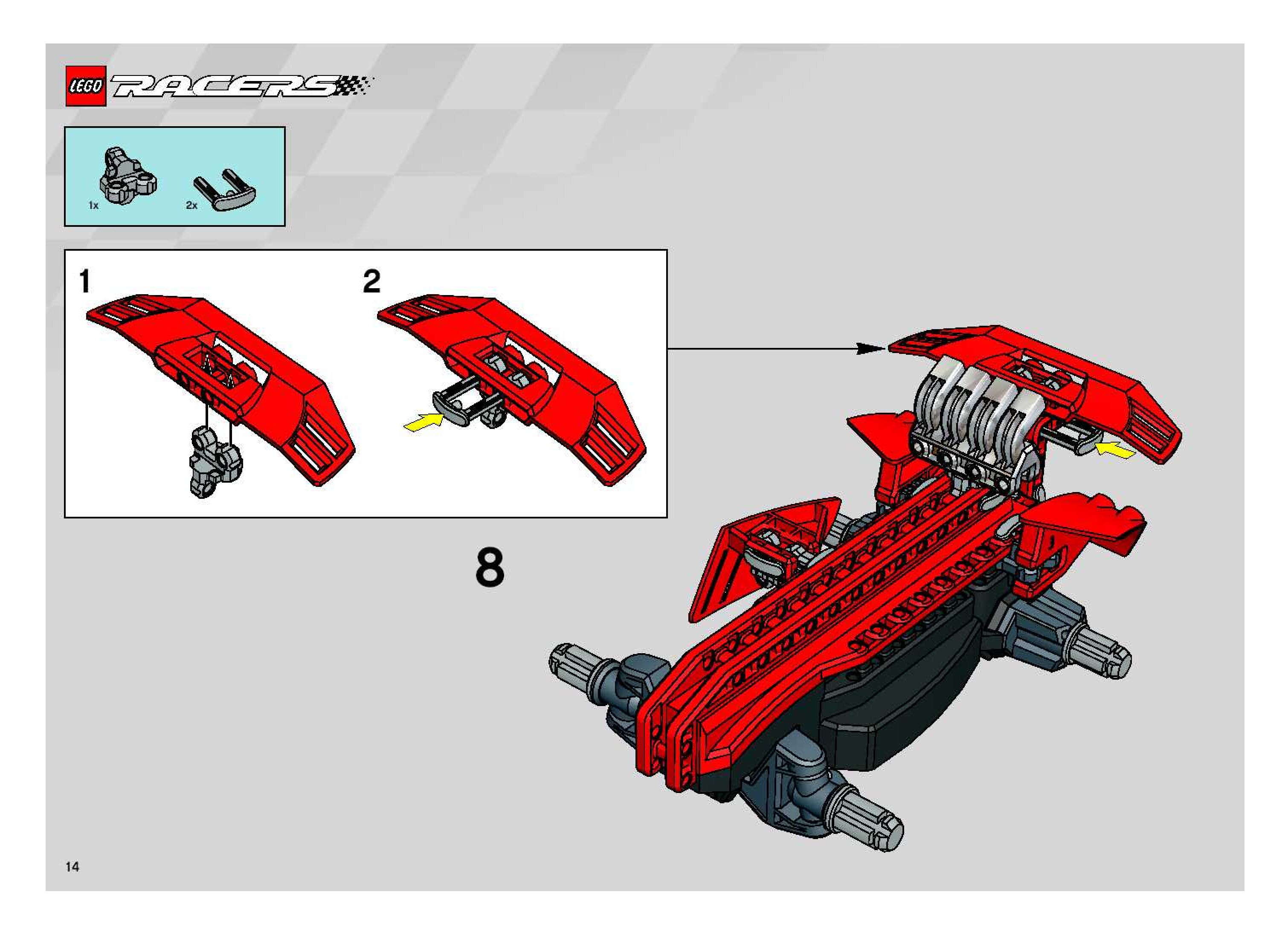 LEGO RACERS

1x
2x

1
2

8

14