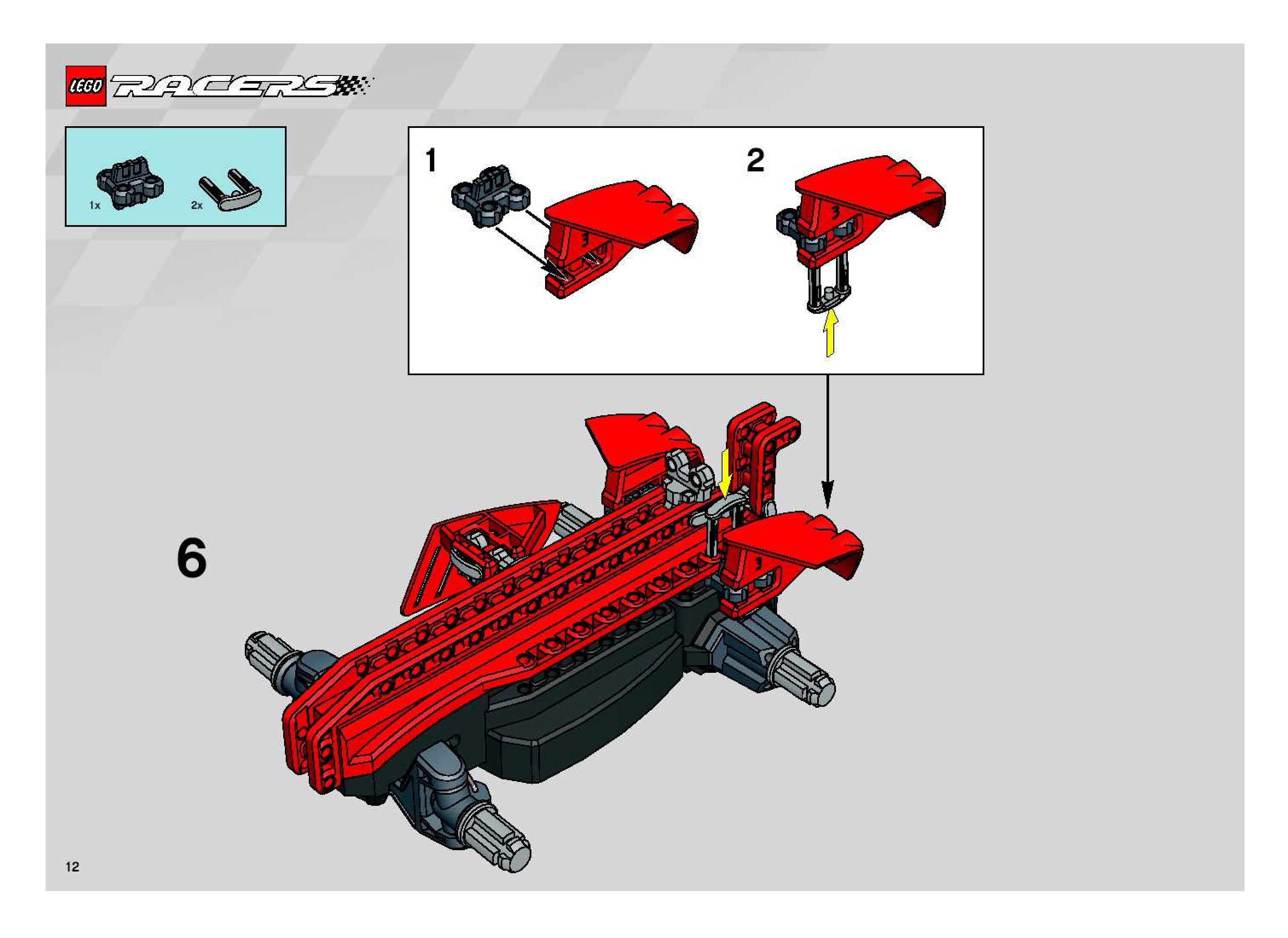 LEGO RACERS

1x
2x

1

2

6

12