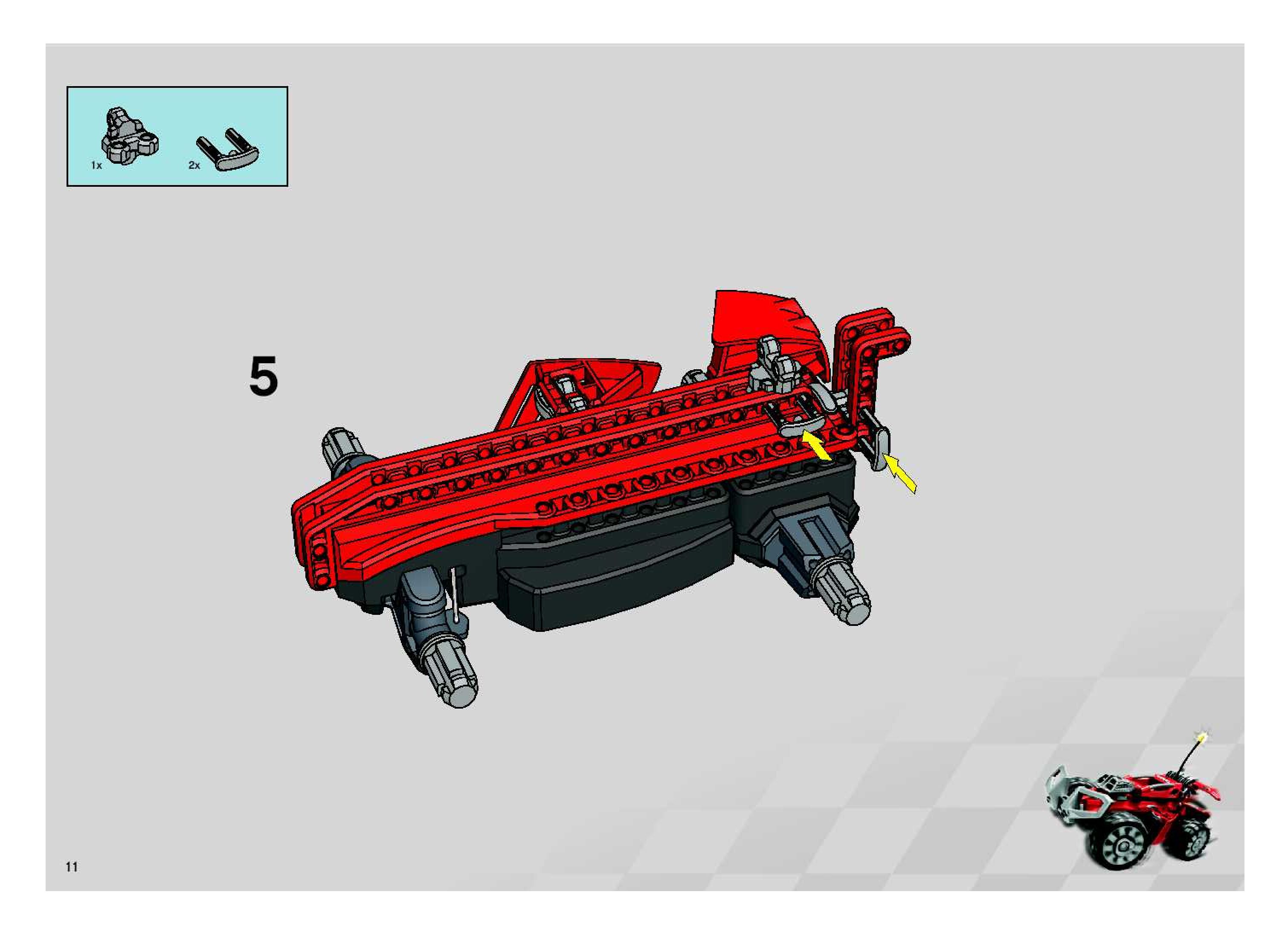 1x
2x

5

11