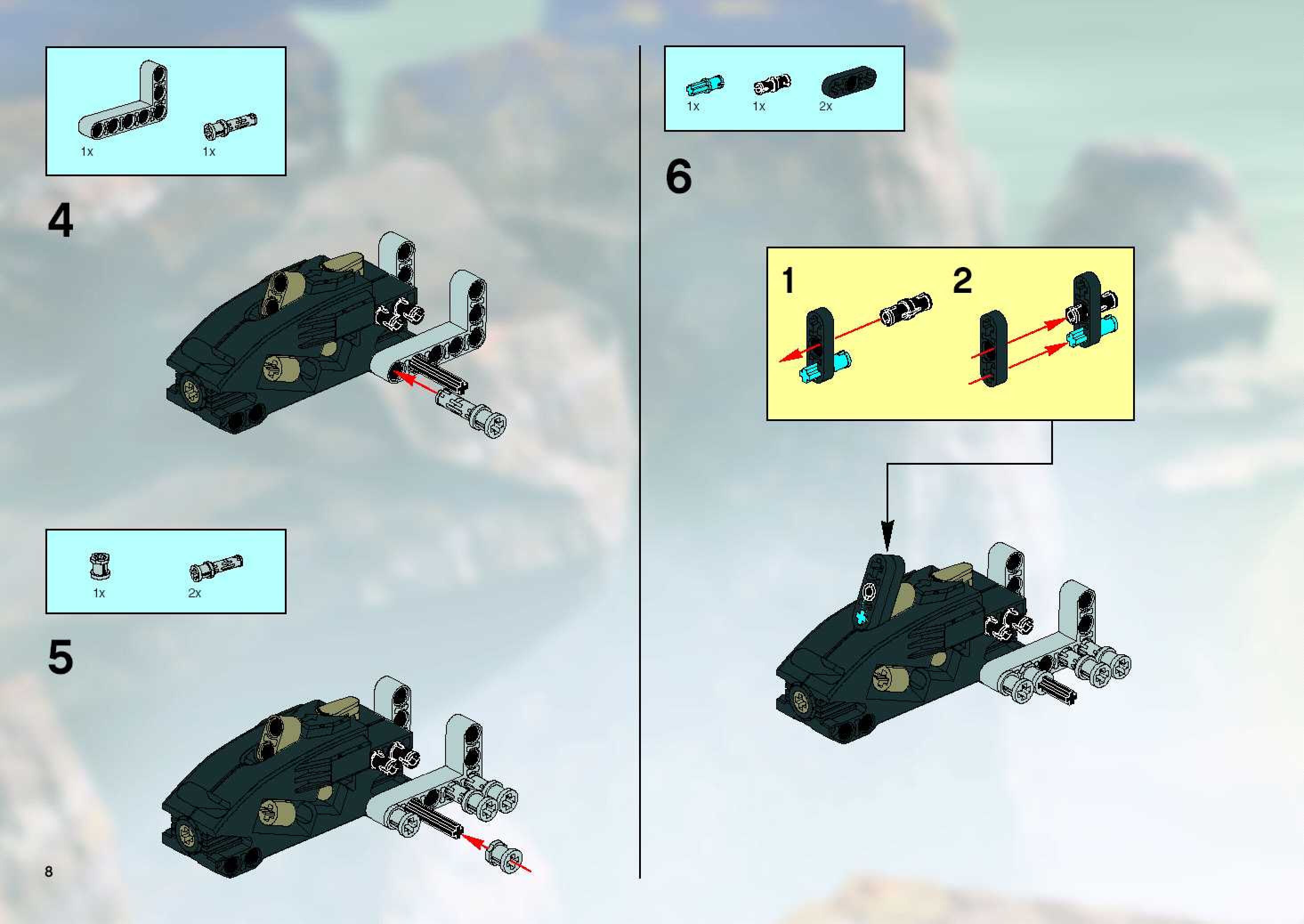 1x 1x

4

1x 2x

5

8

1x 1x 2x

6

1

2