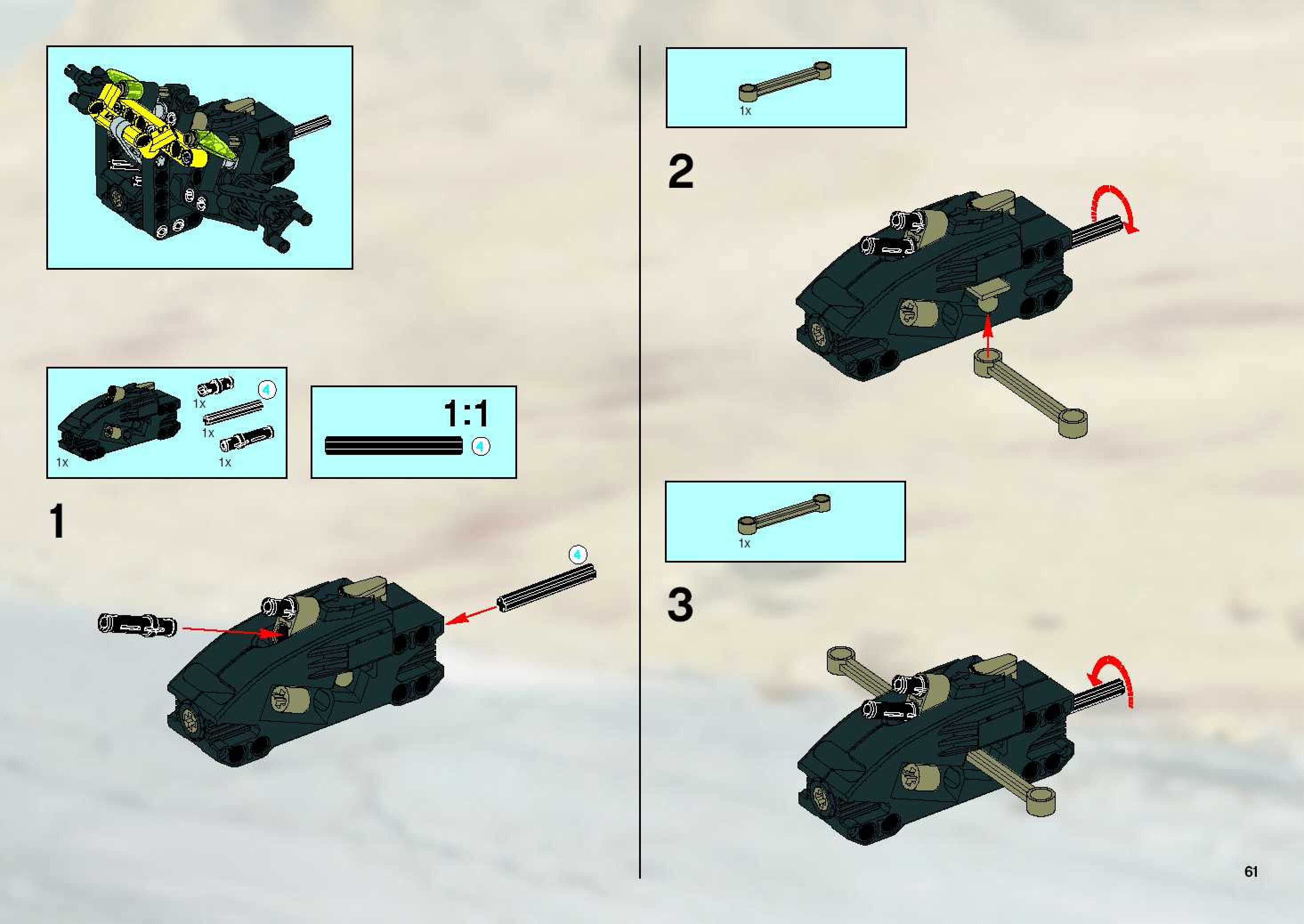 1x
4
1x
1x
1x

1:1
4

1

4

1x

2

1x

3

61