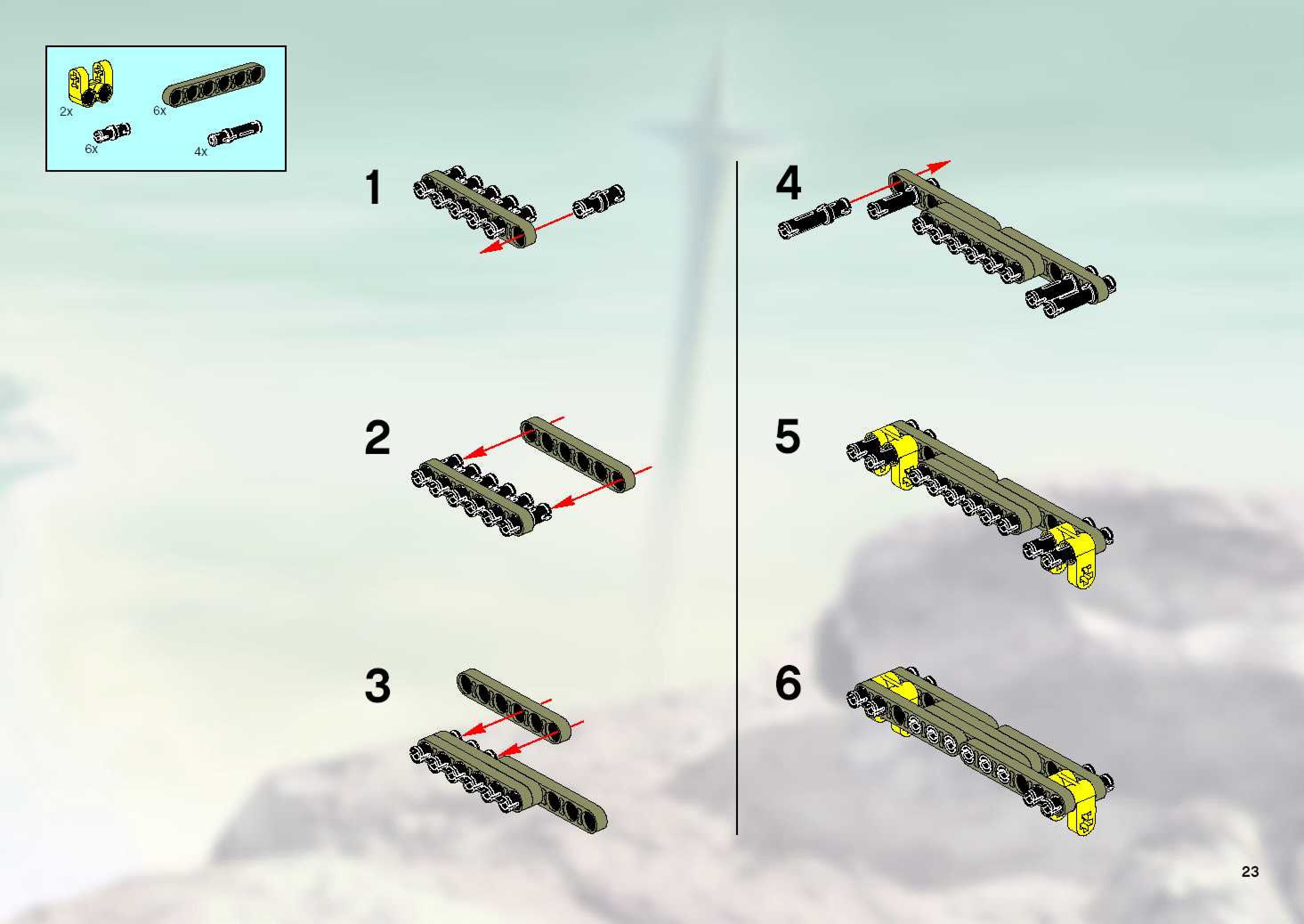 2x
6x
6x
4x

1

2

3

4

5

6

23