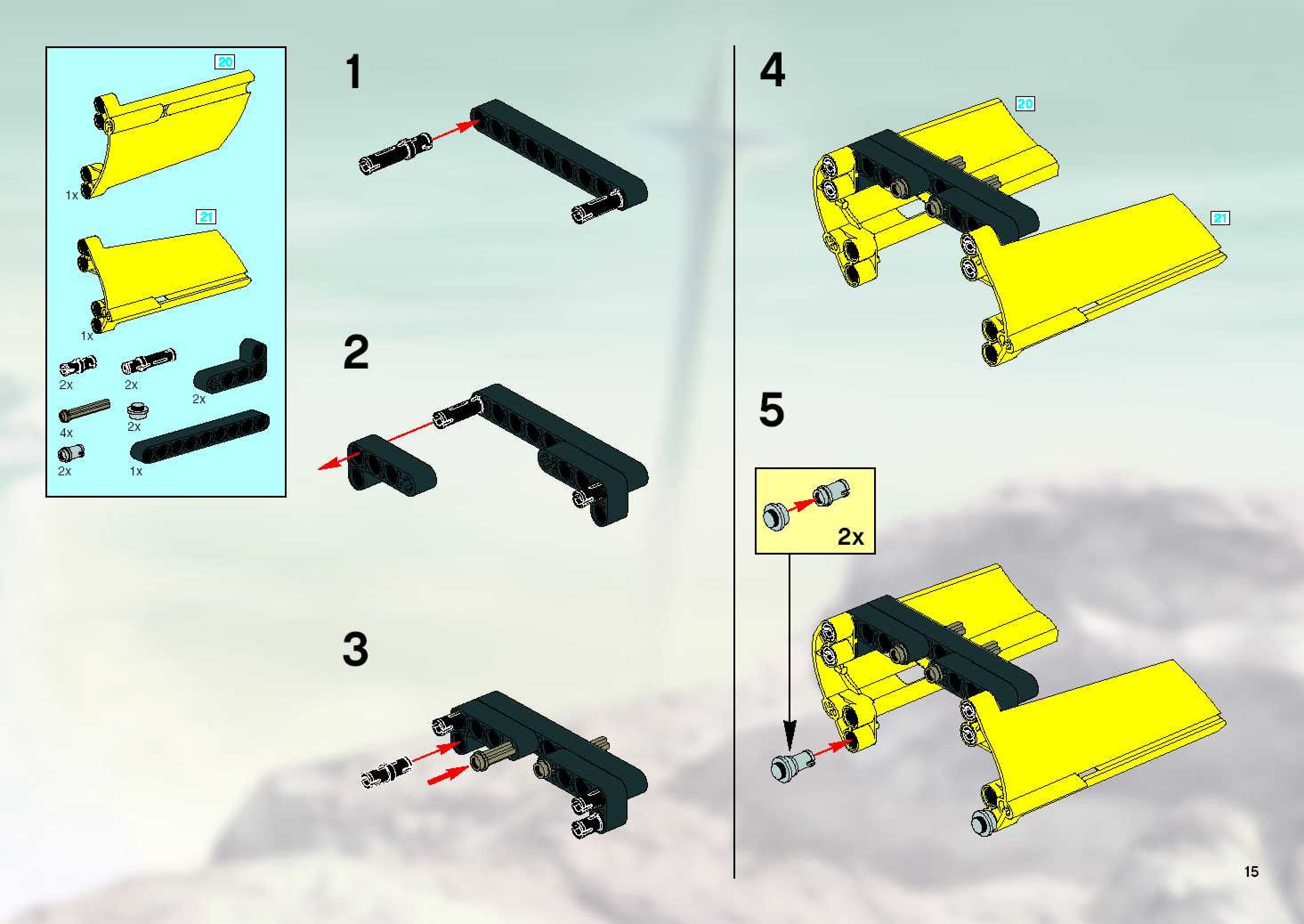 20

1x

21

1x

2x 2x

2x

4x 2x

2x 1x

1

2

3

4

20

21

5

2x

15