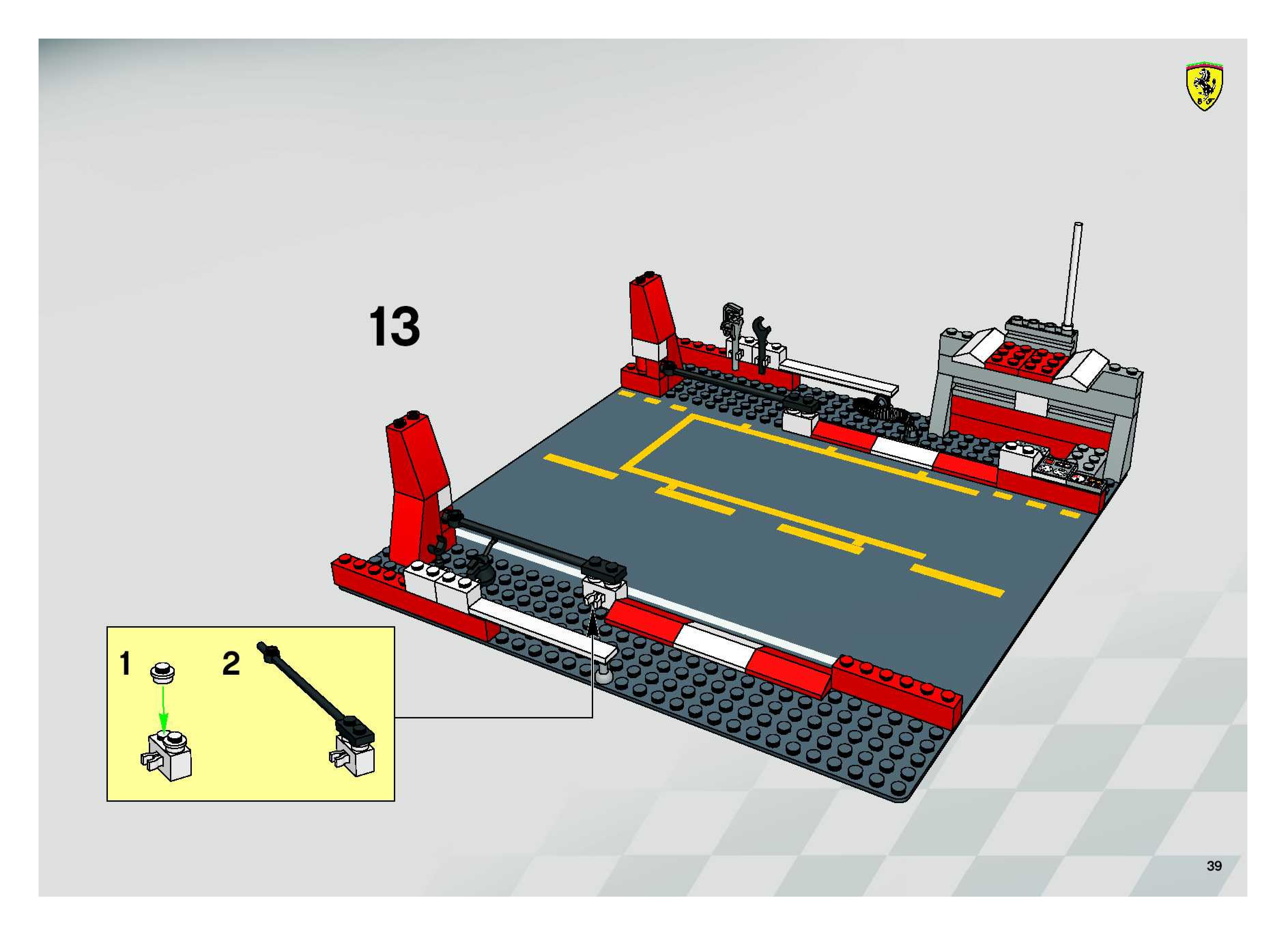 13

1

2

39