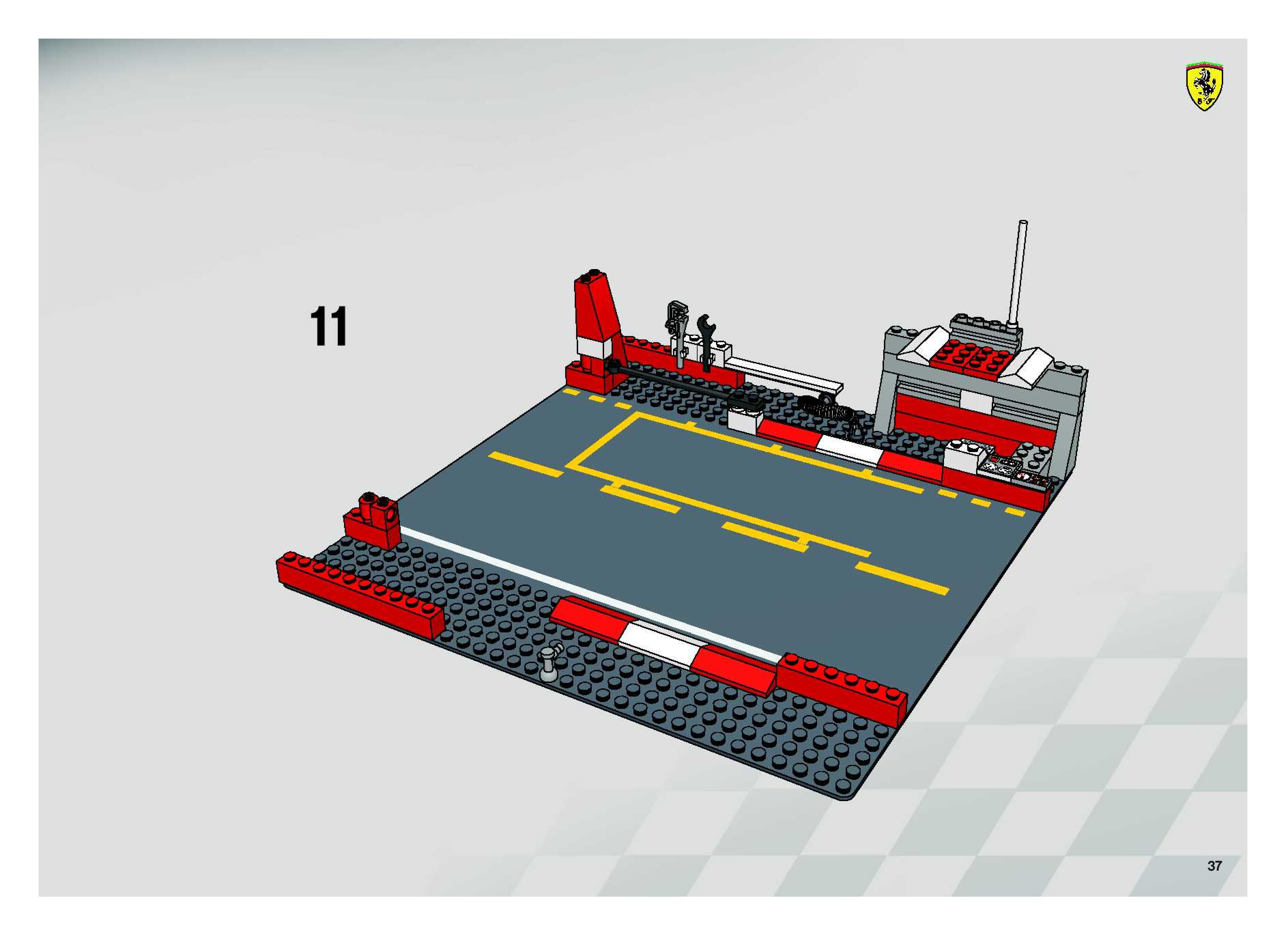 11

37