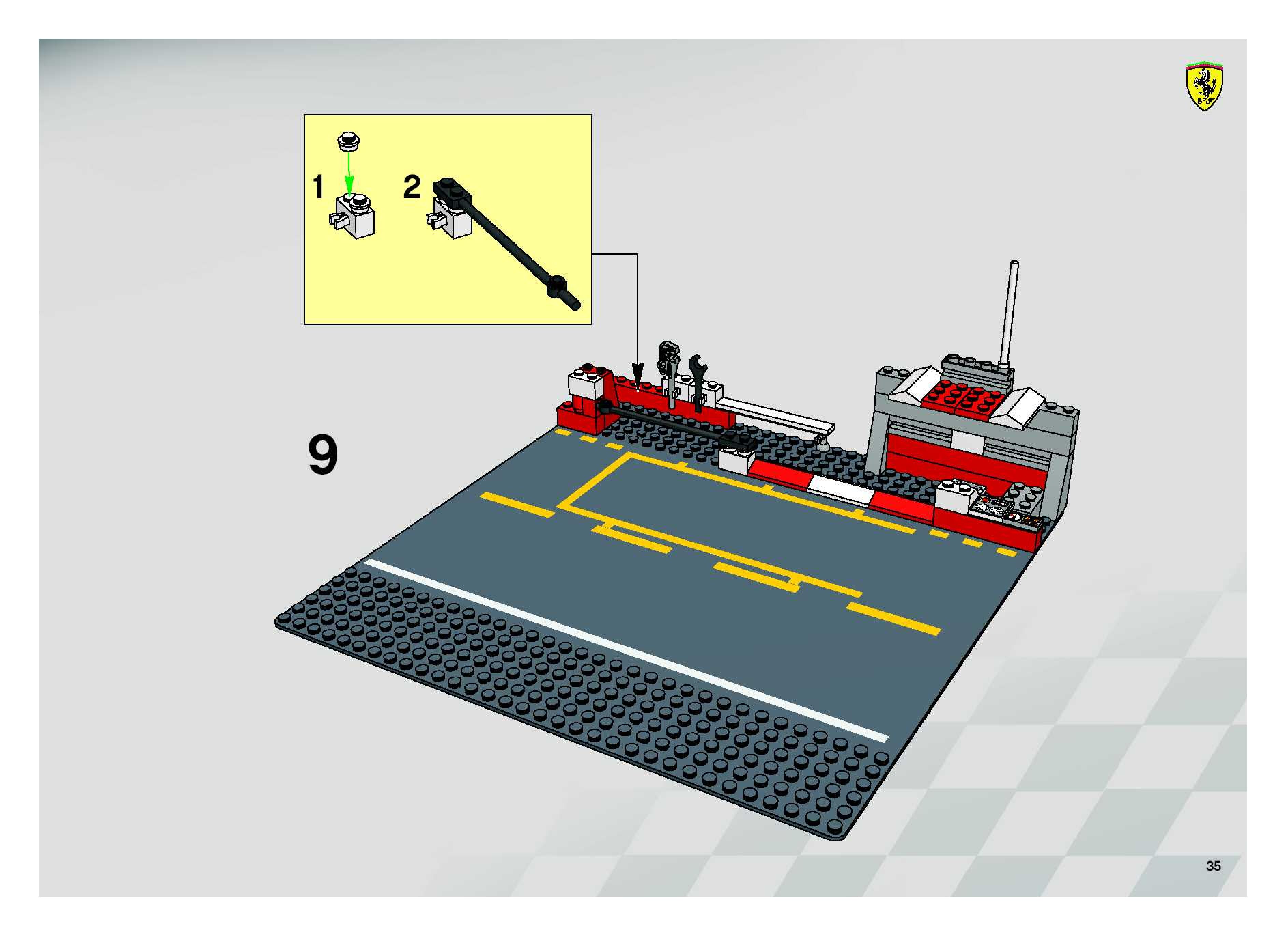 1

2

9

35