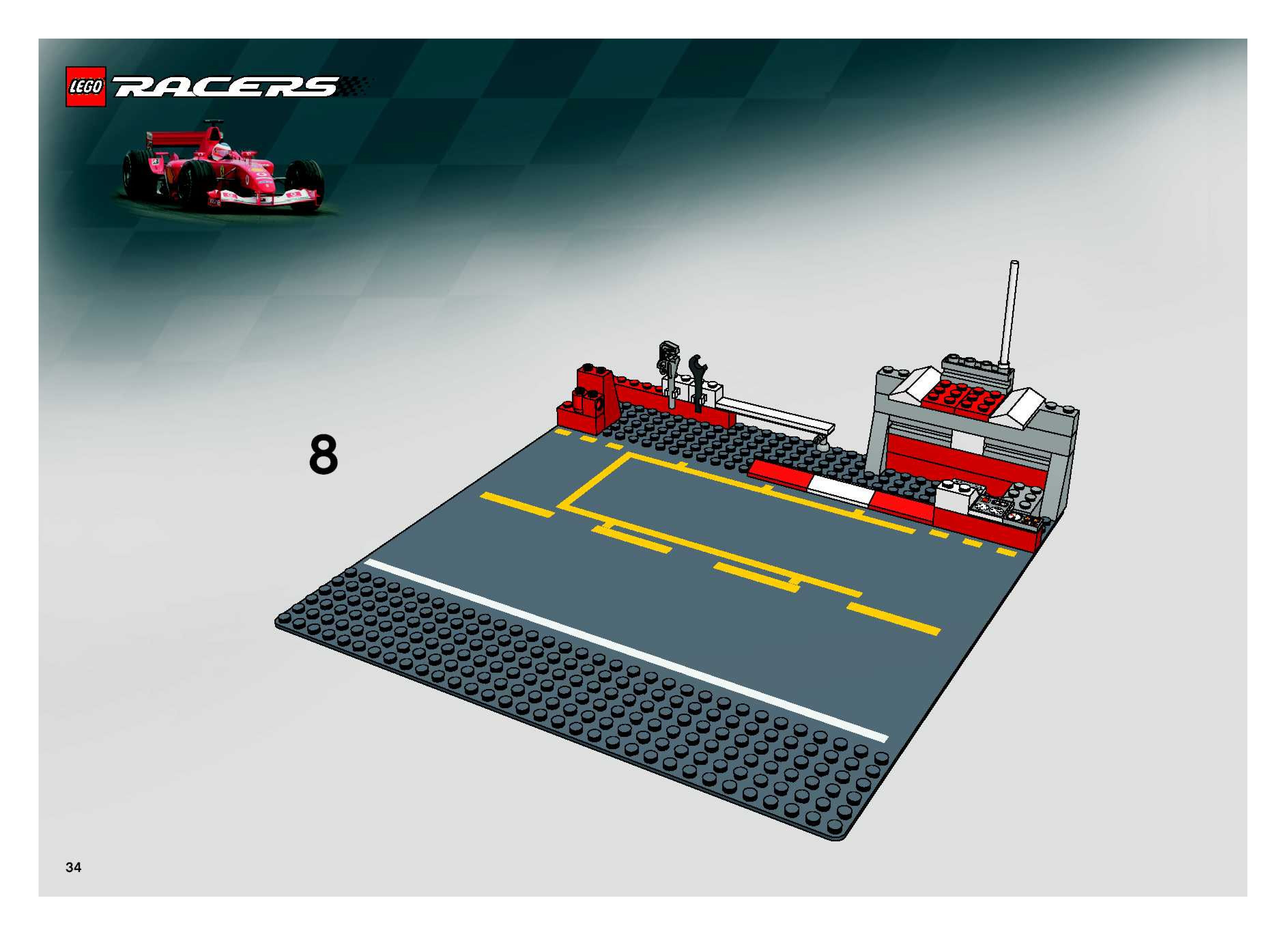 LEGO RACERS

8

34