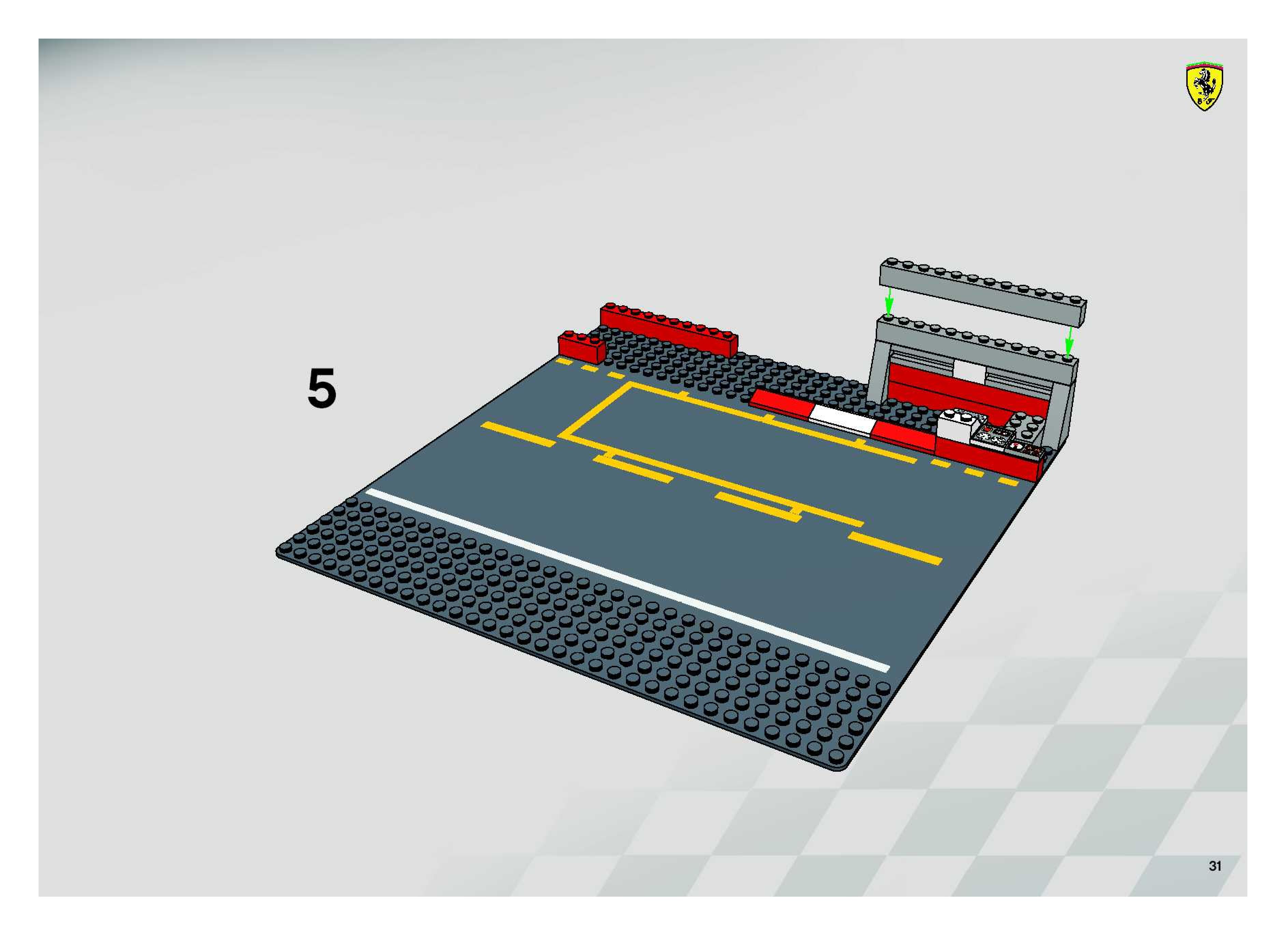 5

31