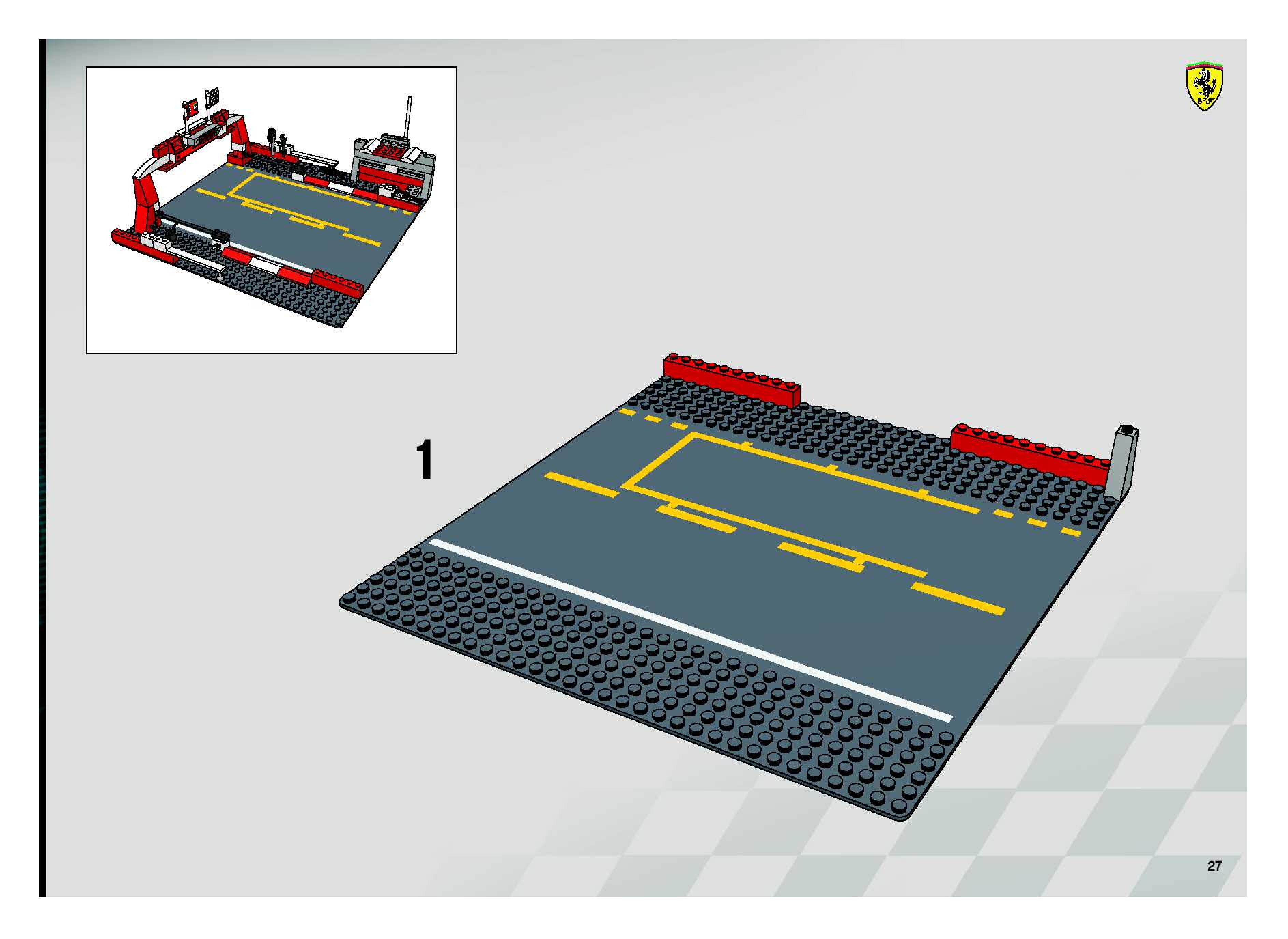 1

27