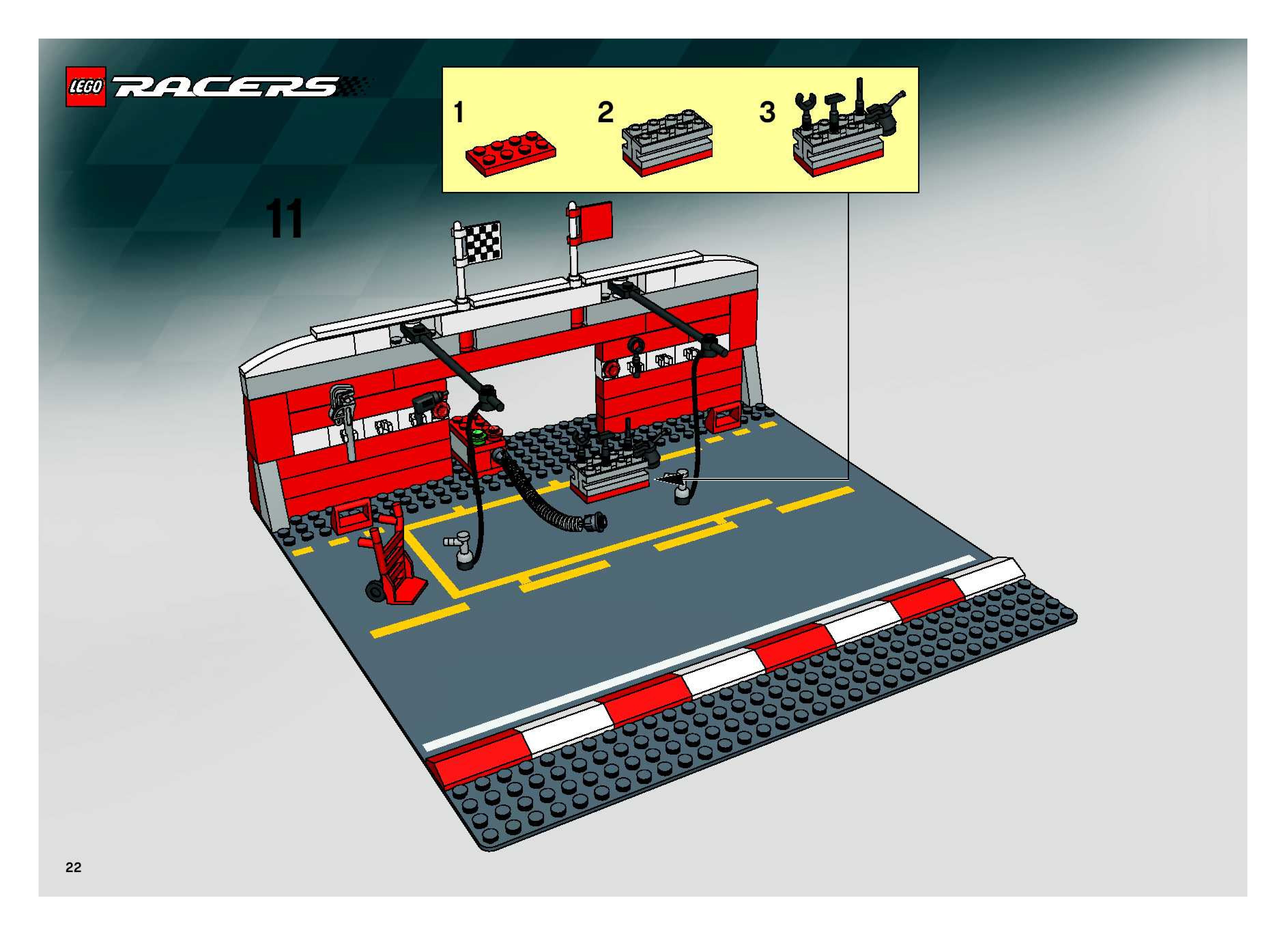 LEGO RACERS

1

2

3

11

22