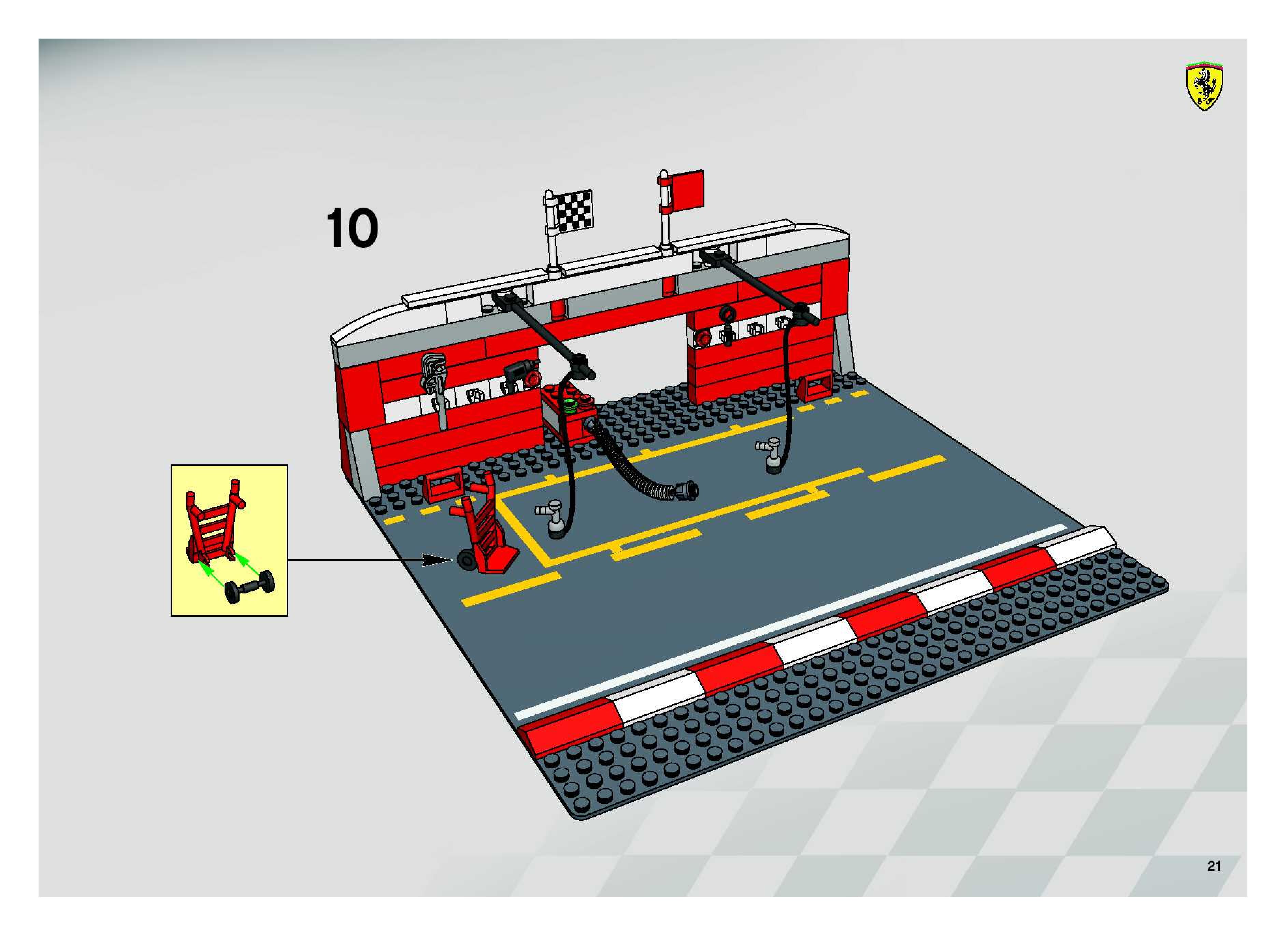 10

21