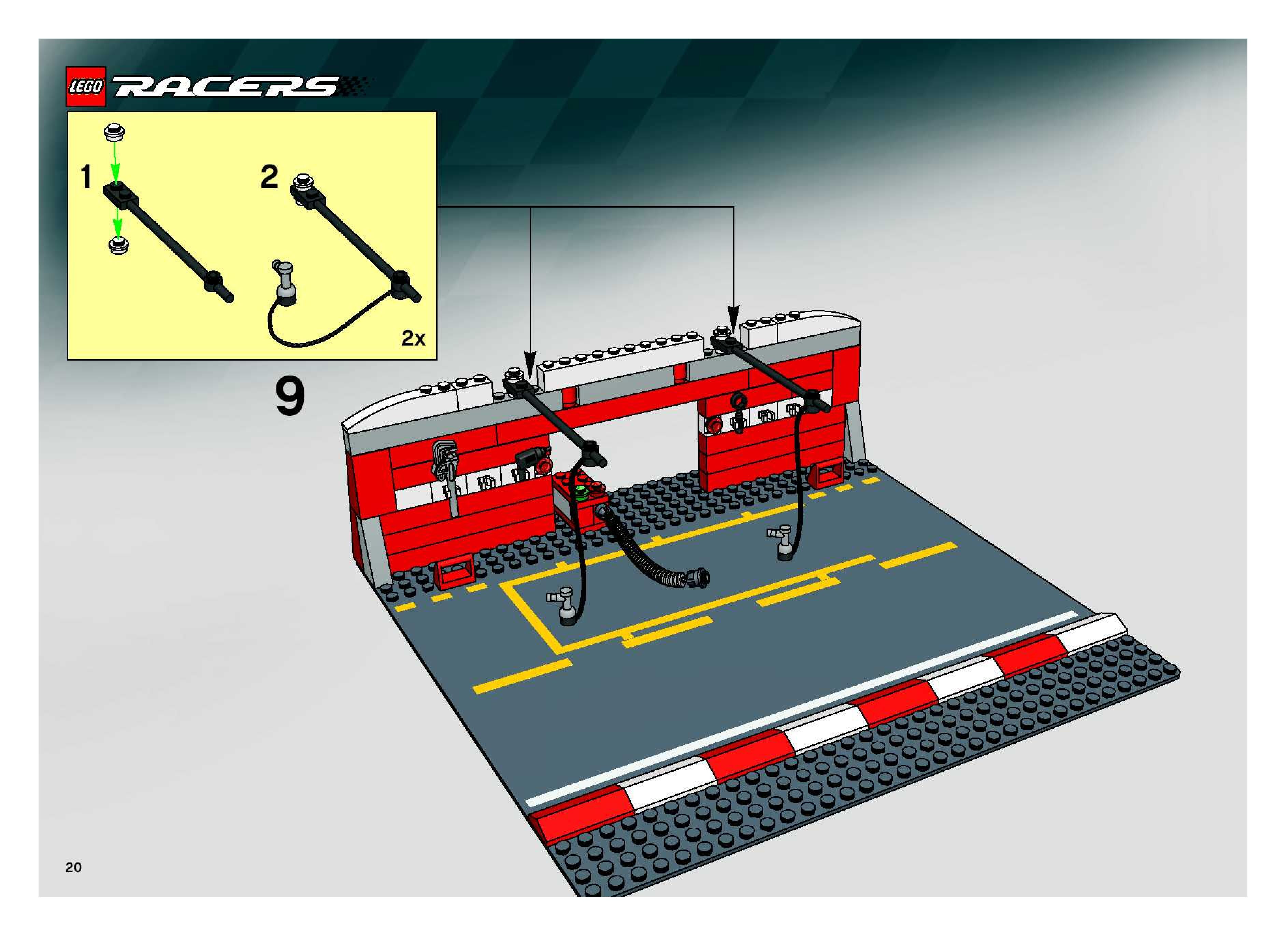 LEGO RACERS

1

2

2x

9

20