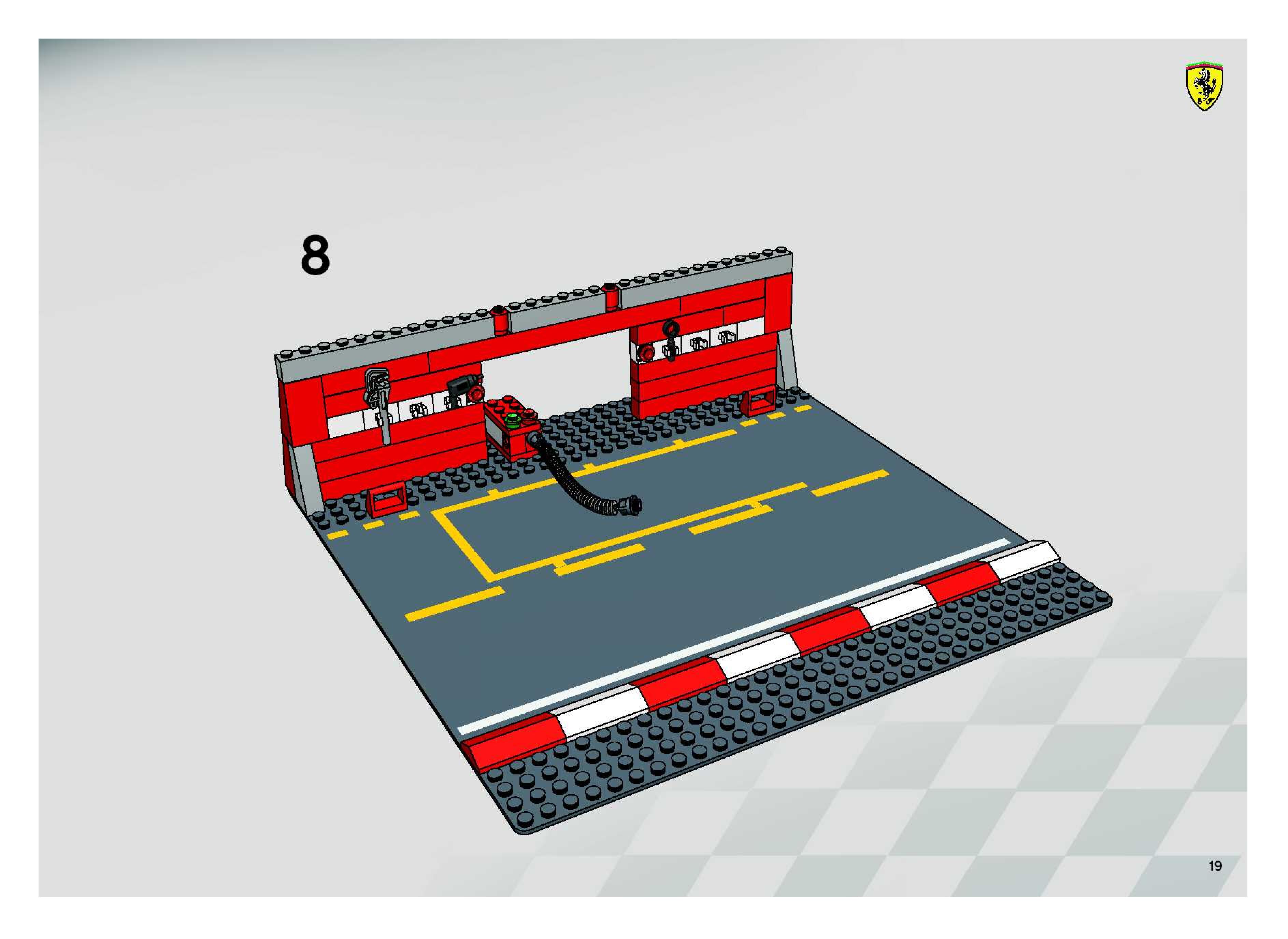 8

19