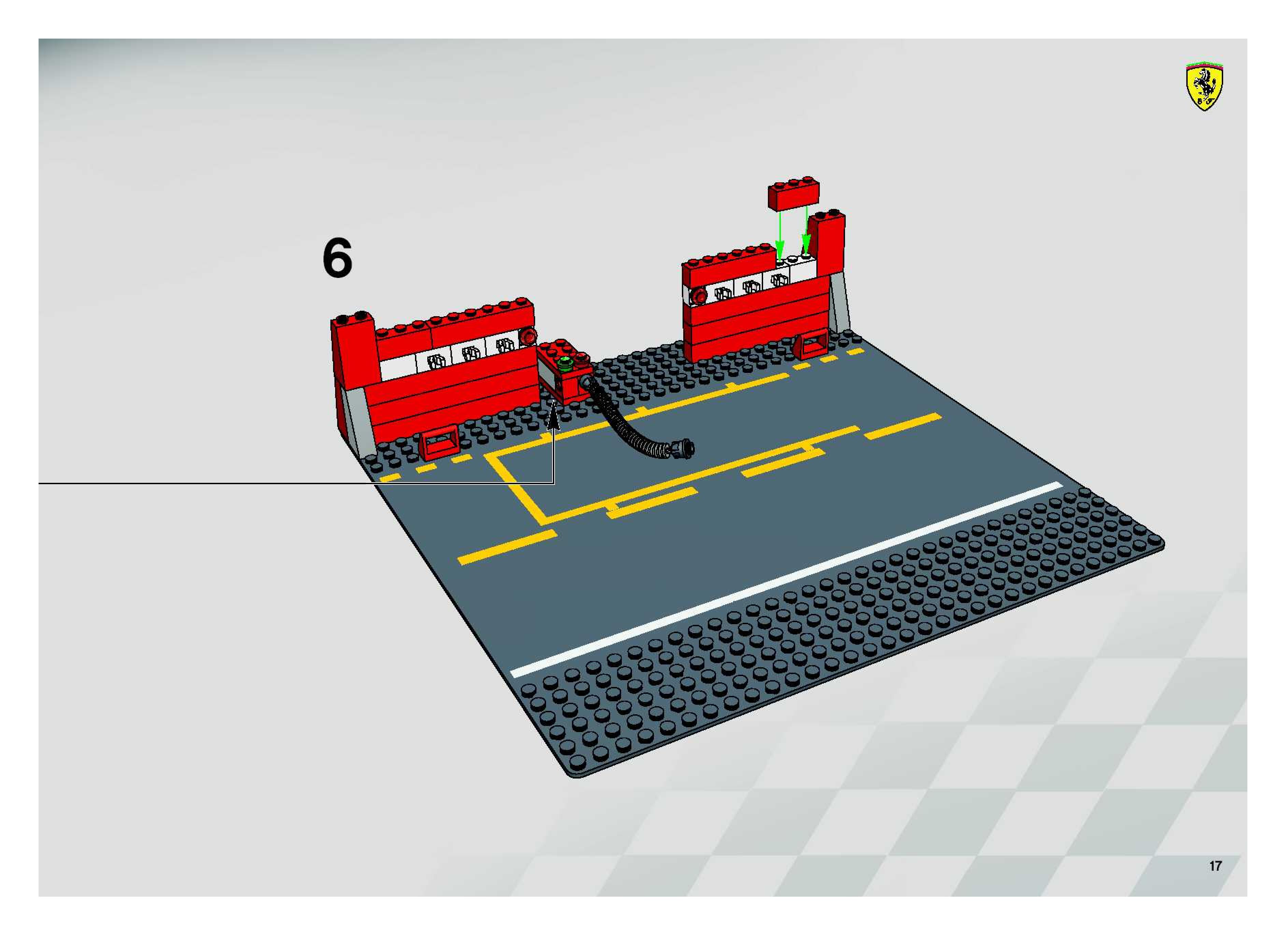 6

17