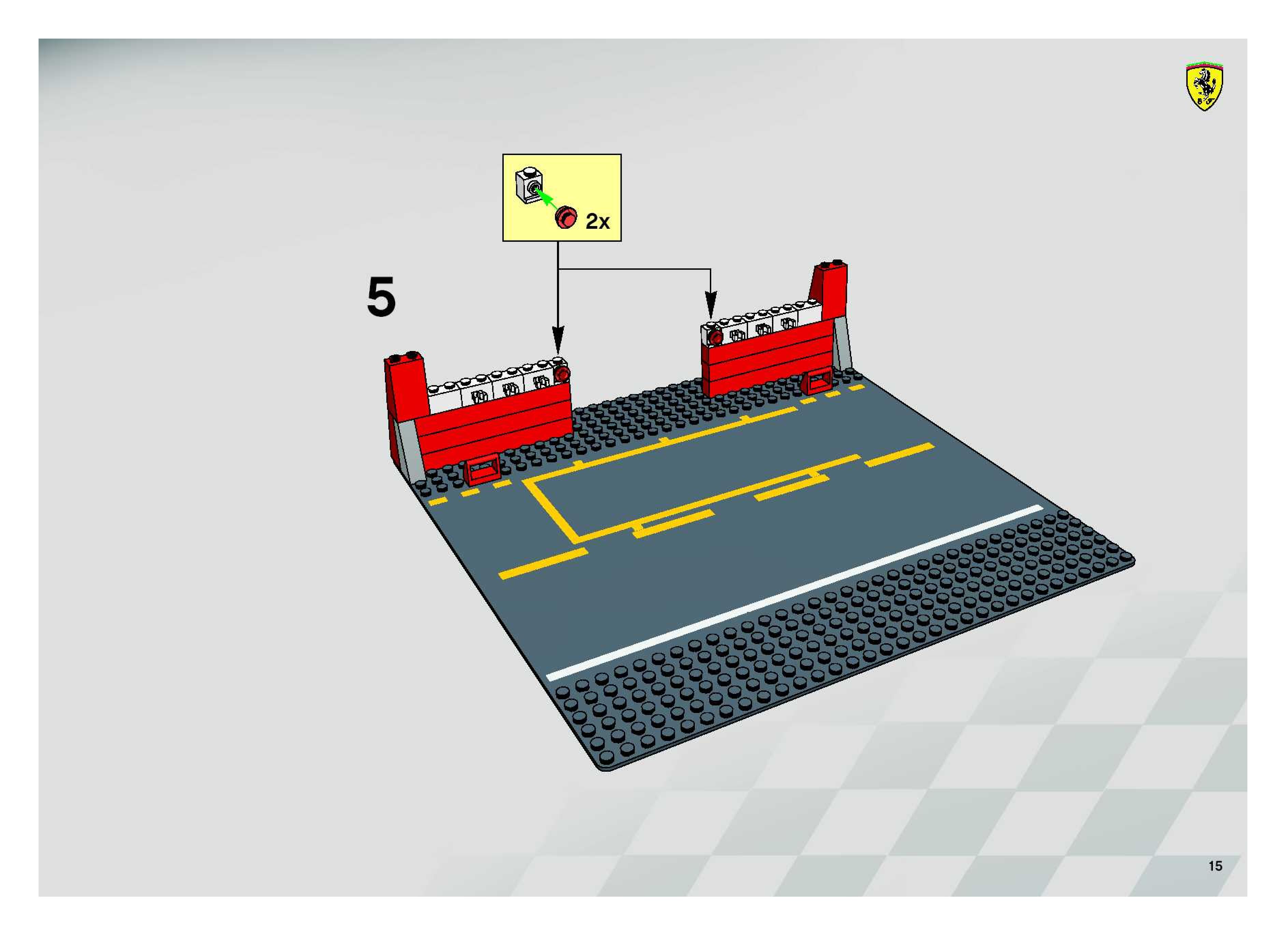 2x

5

15