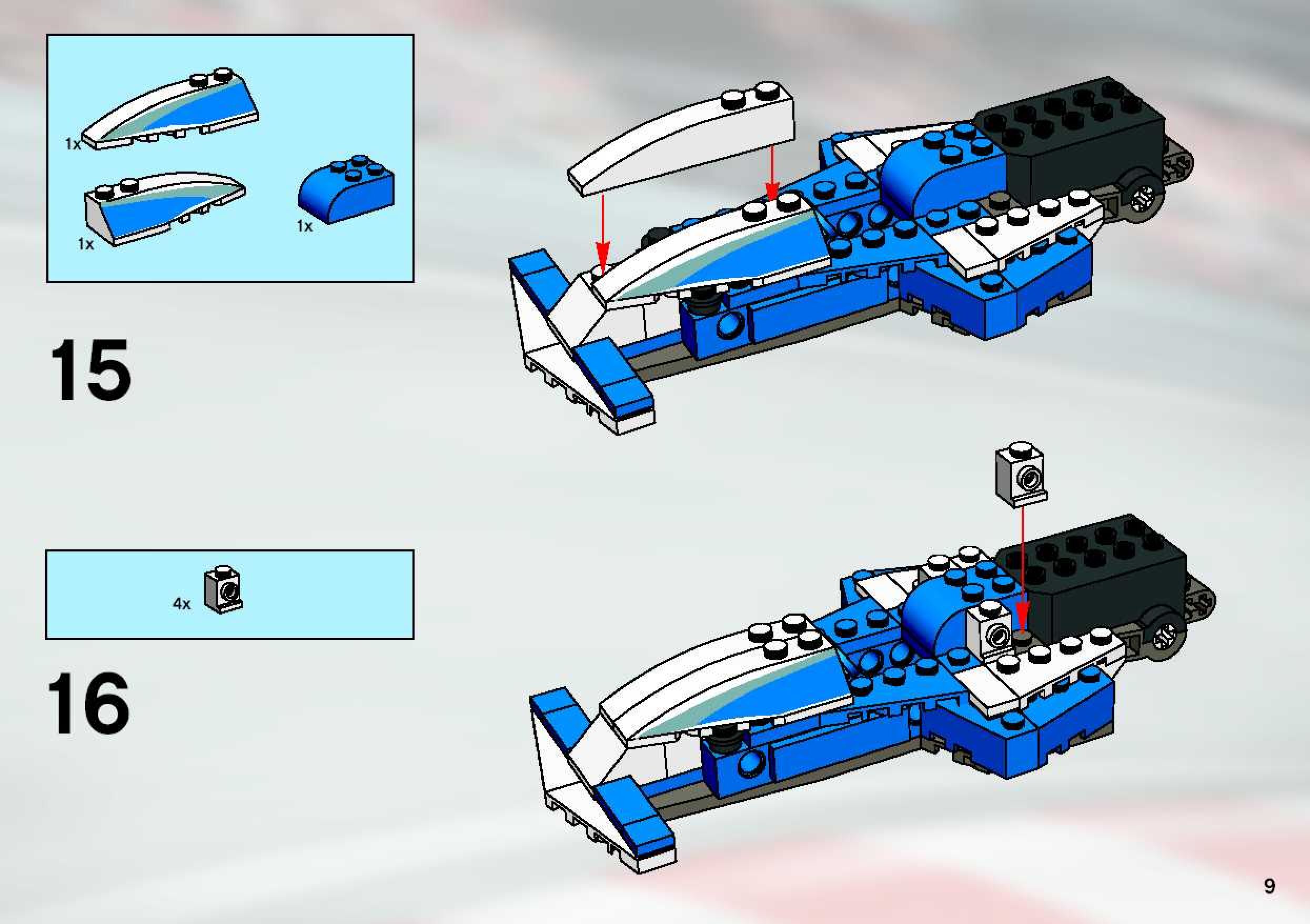 1x

1x

1x

15

4x

16

9