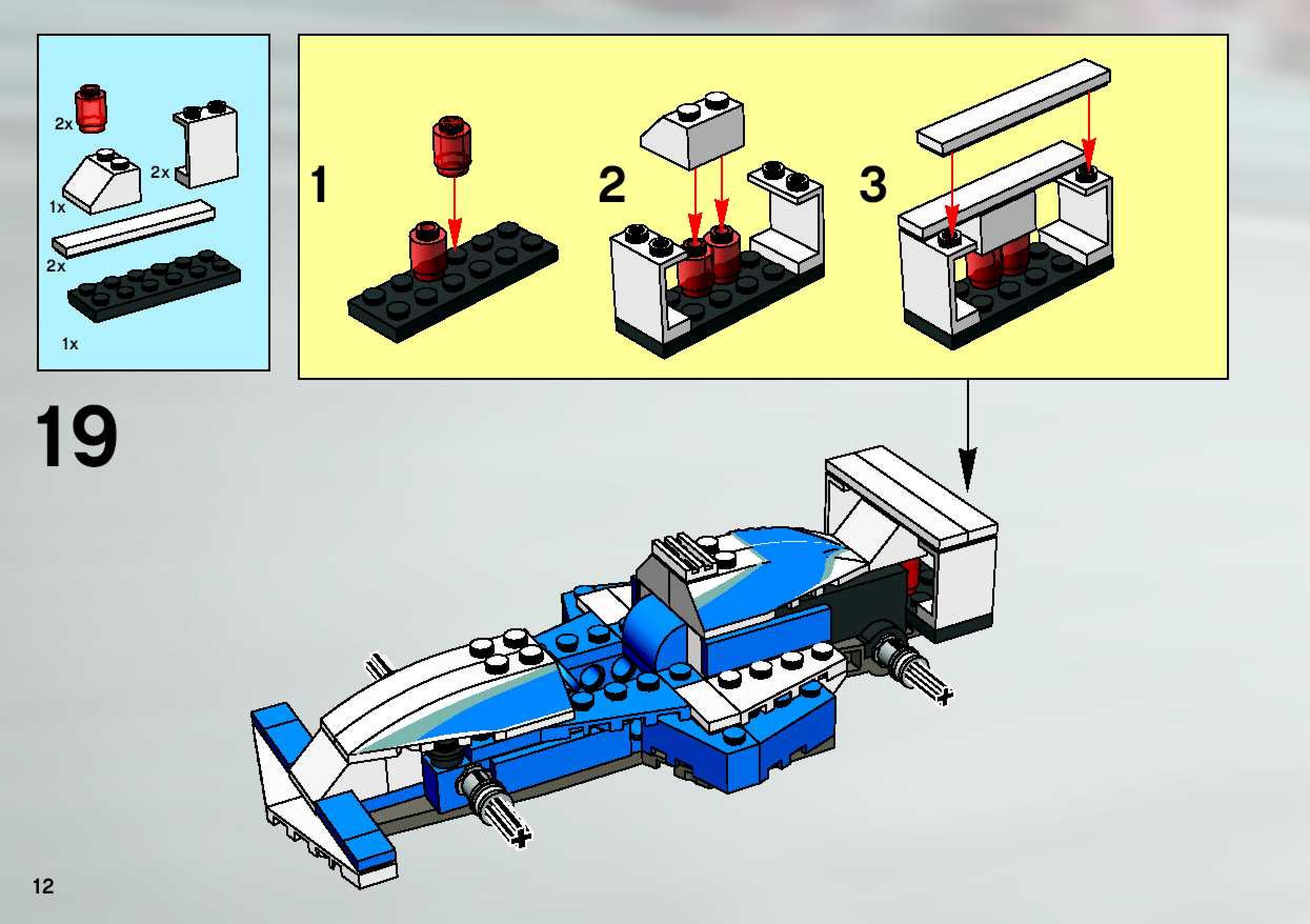 2x
2x
1x
2x
1x

1
2
3

19

12